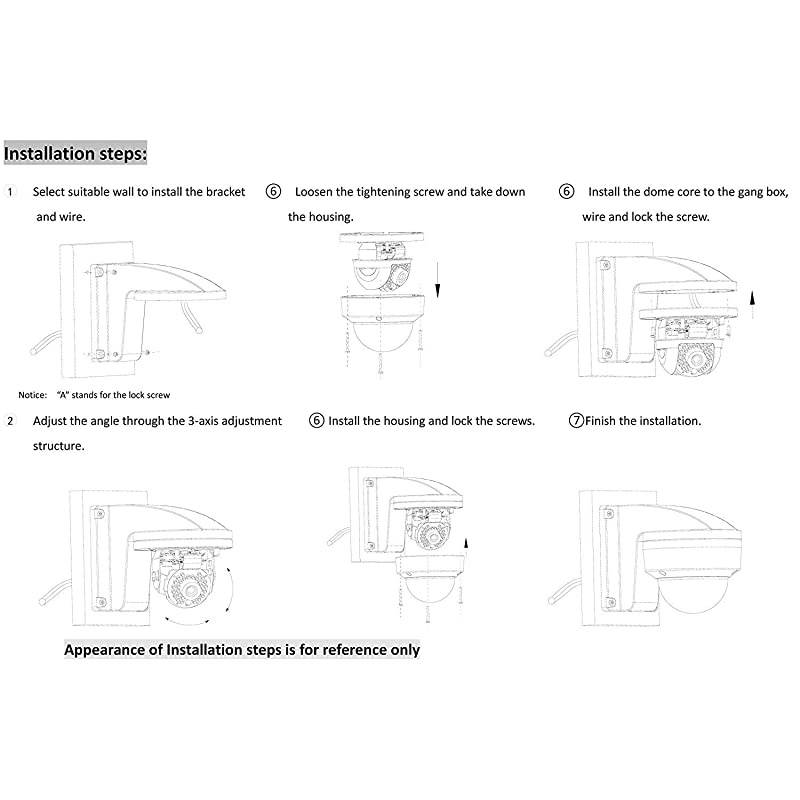 Installation steps:

1 Select suitable wall to install the bracket and wire.

⑥ Loosen the tightening screw and take down the housing.

⑥ Install the dome core to the gang box, wire and lock the screw.

Notice: "A" stands for the lock screw

2 Adjust the angle through the 3-axis adjustment structure.

⑥ Install the housing and lock the screws.

⑦Finish the installation.

Appearance of Installation steps is for reference only