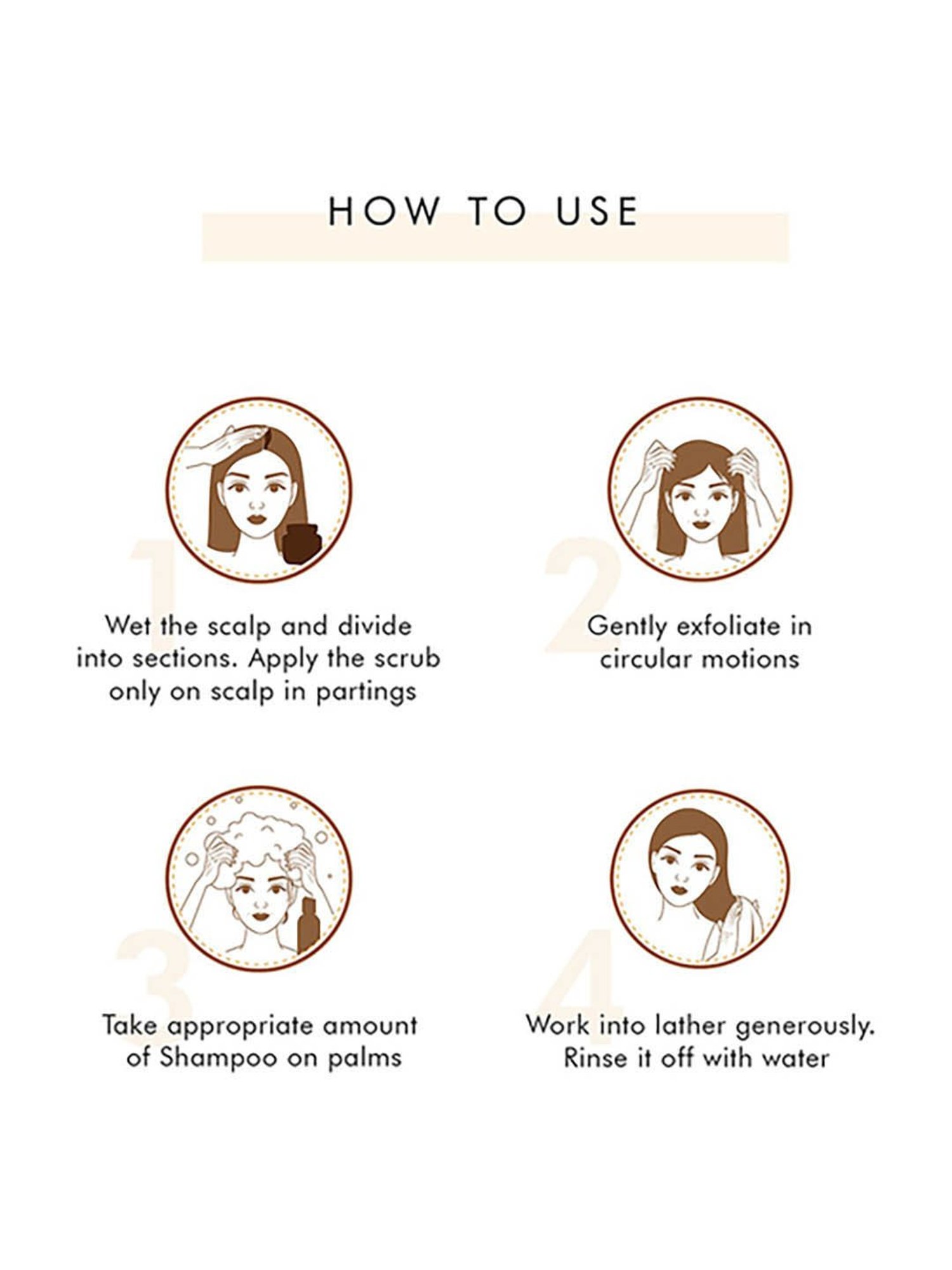 HOW TO USE

1

Wet the scalp and divide into sections. Apply the scrub only on scalp in partings

2

Gently exfoliate in circular motions

3

Take appropriate amount of Shampoo on palms

4

Work into lather generously. Rinse it off with water