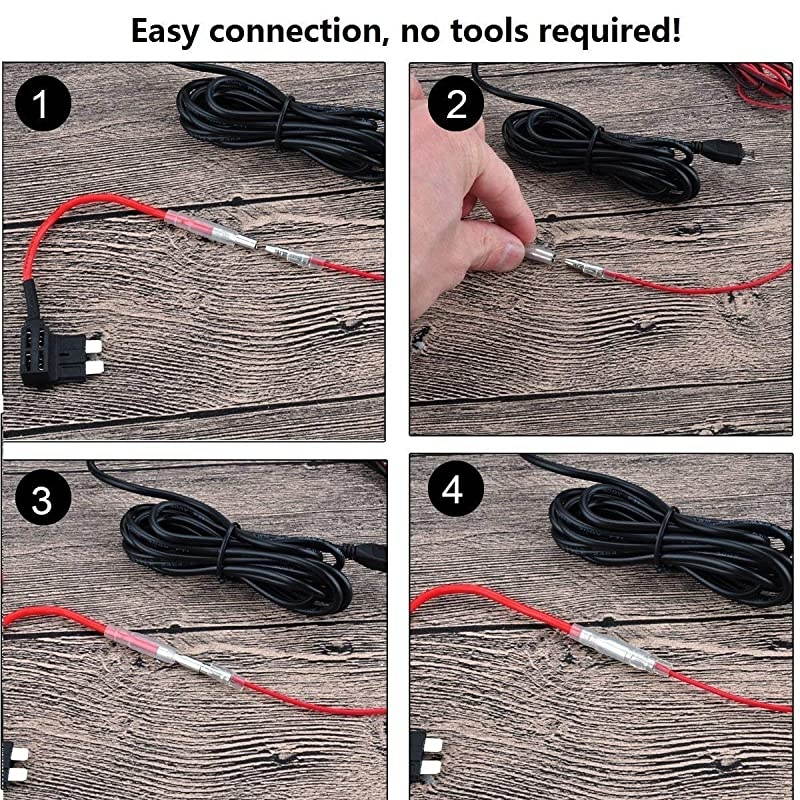 Easy connection, no tools required!

1

2

3

4