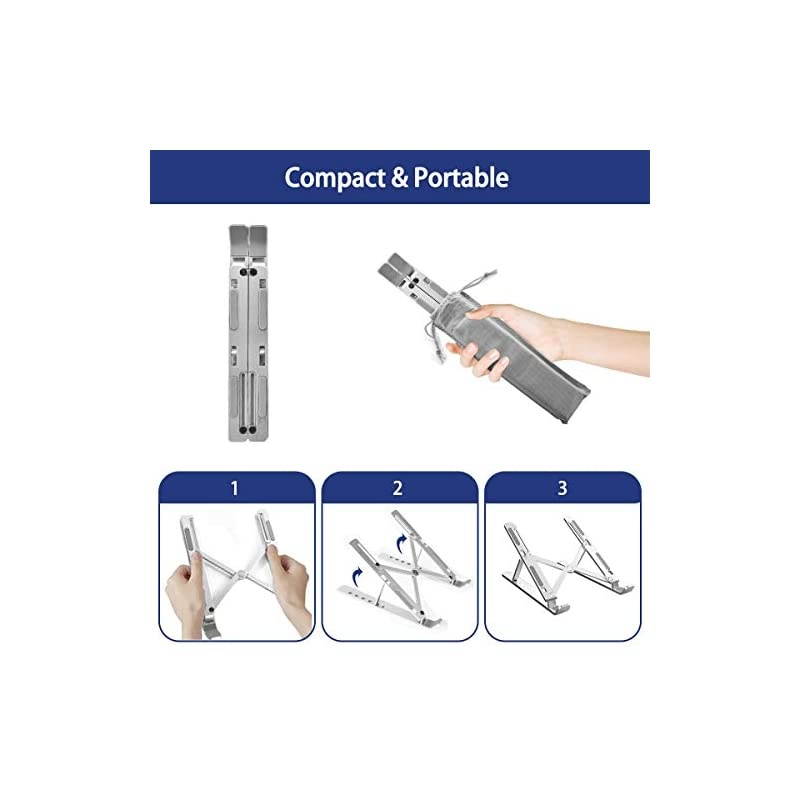 Compact & Portable

1

2

3