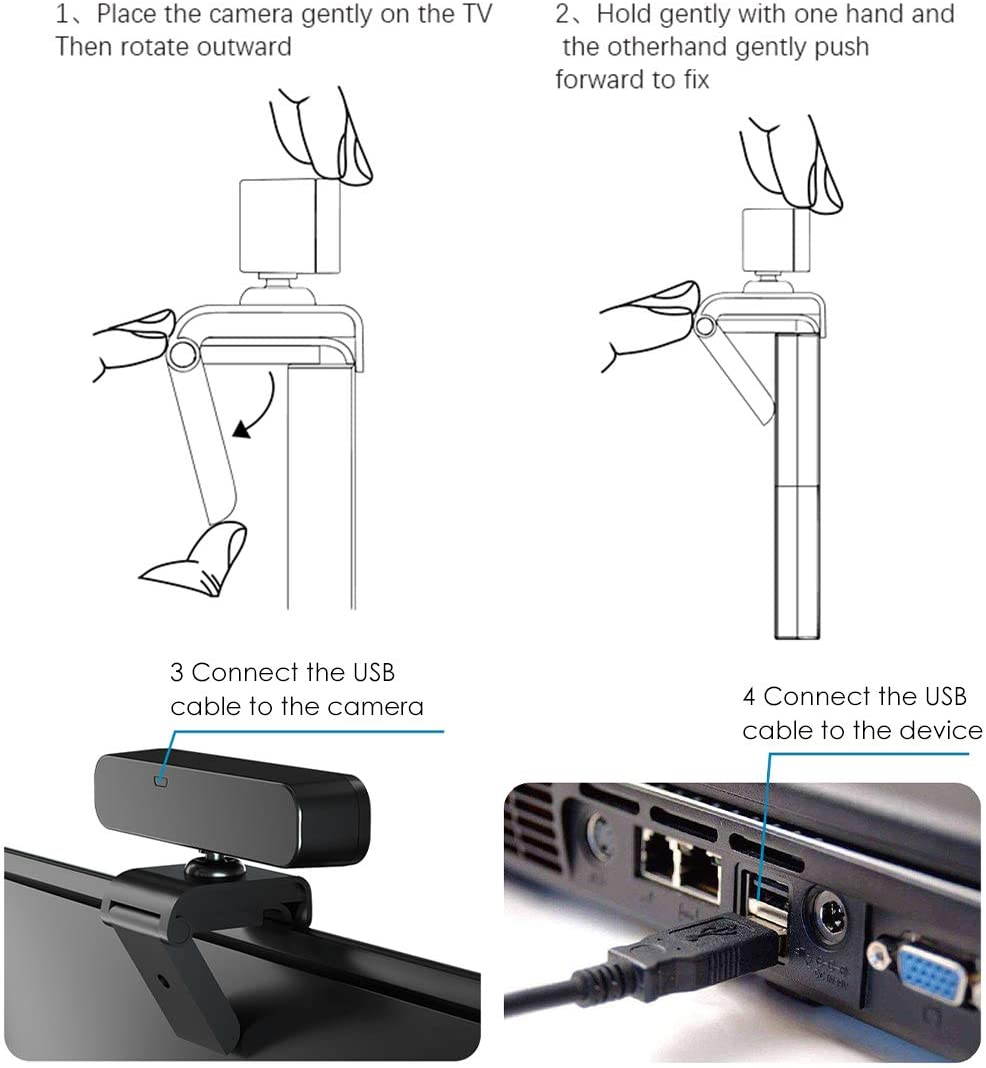 1、Place the camera gently on the TV Then rotate outward

2、Hold gently with one hand and the otherhand gently push forward to fix

3 Connect the USB cable to the camera

4 Connect the USB cable to the device