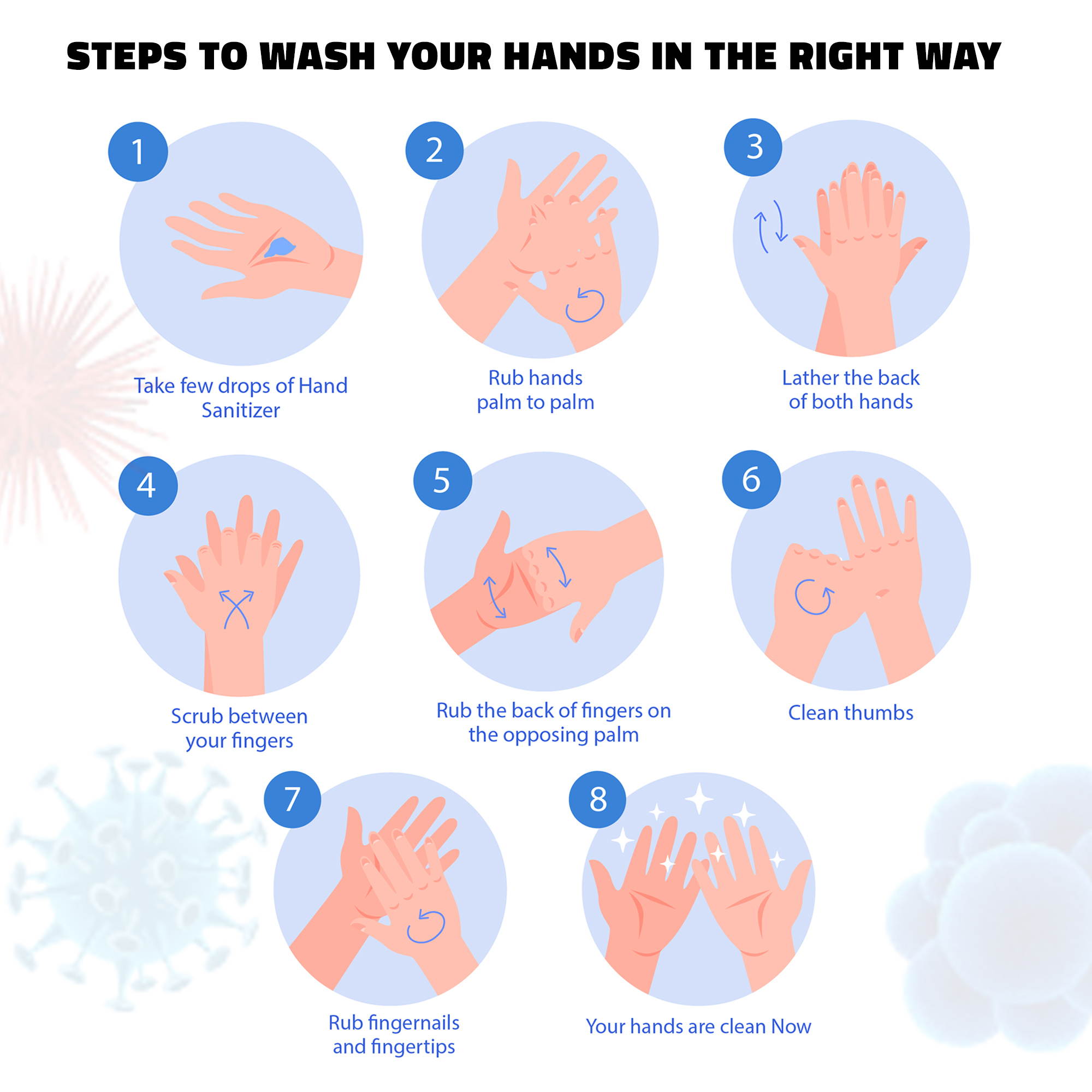 STEPS TO WASH YOUR HANDS IN THE RIGHT WAY

1
Take few drops of Hand Sanitizer

2
Rub hands palm to palm

3
Lather the back of both hands

4
Scrub between your fingers

5
Rub the back of fingers on the opposing palm

6
Clean thumbs

7
Rub fingernails and fingertips

8
Your hands are clean Now