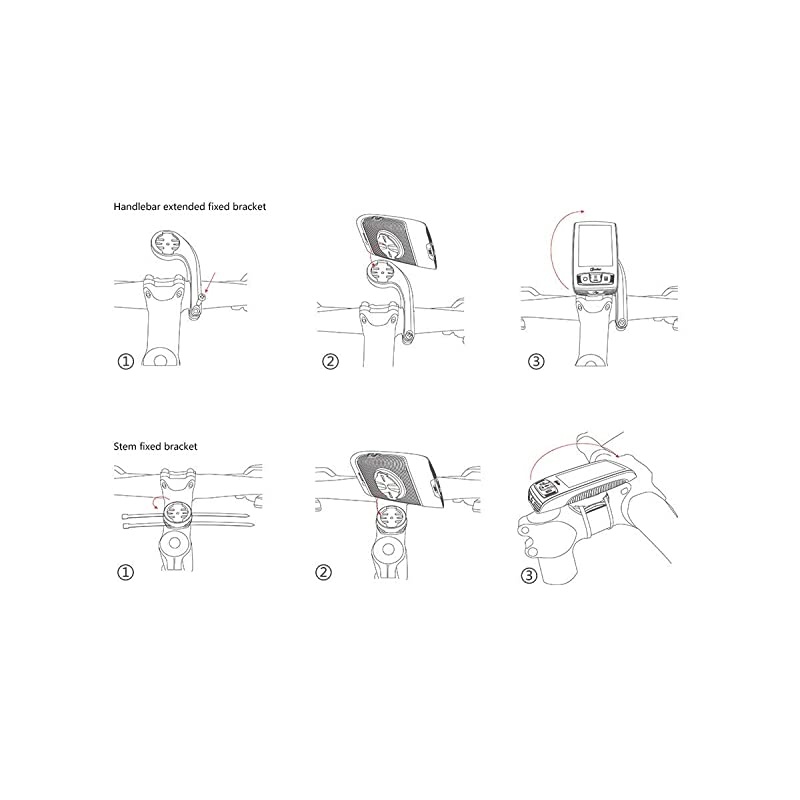 Handlebar extended fixed bracket

①

②

③

Stem fixed bracket

①

②

③