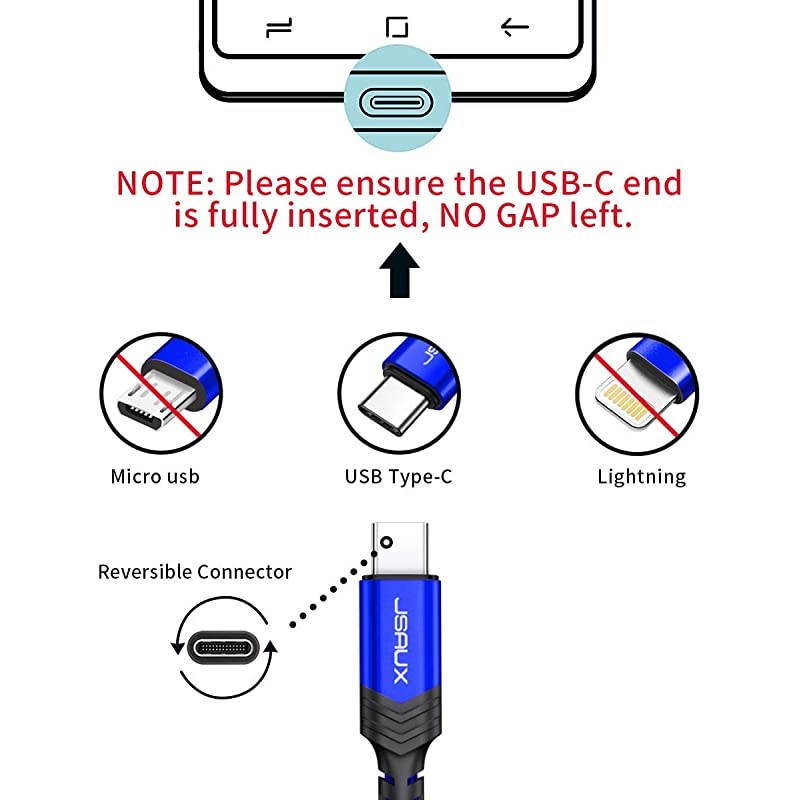 NOTE: Please ensure the USB-C end is fully inserted, NO GAP left.

Micro usb

USB Type-C

Lightning

Reversible Connector

JSAUX