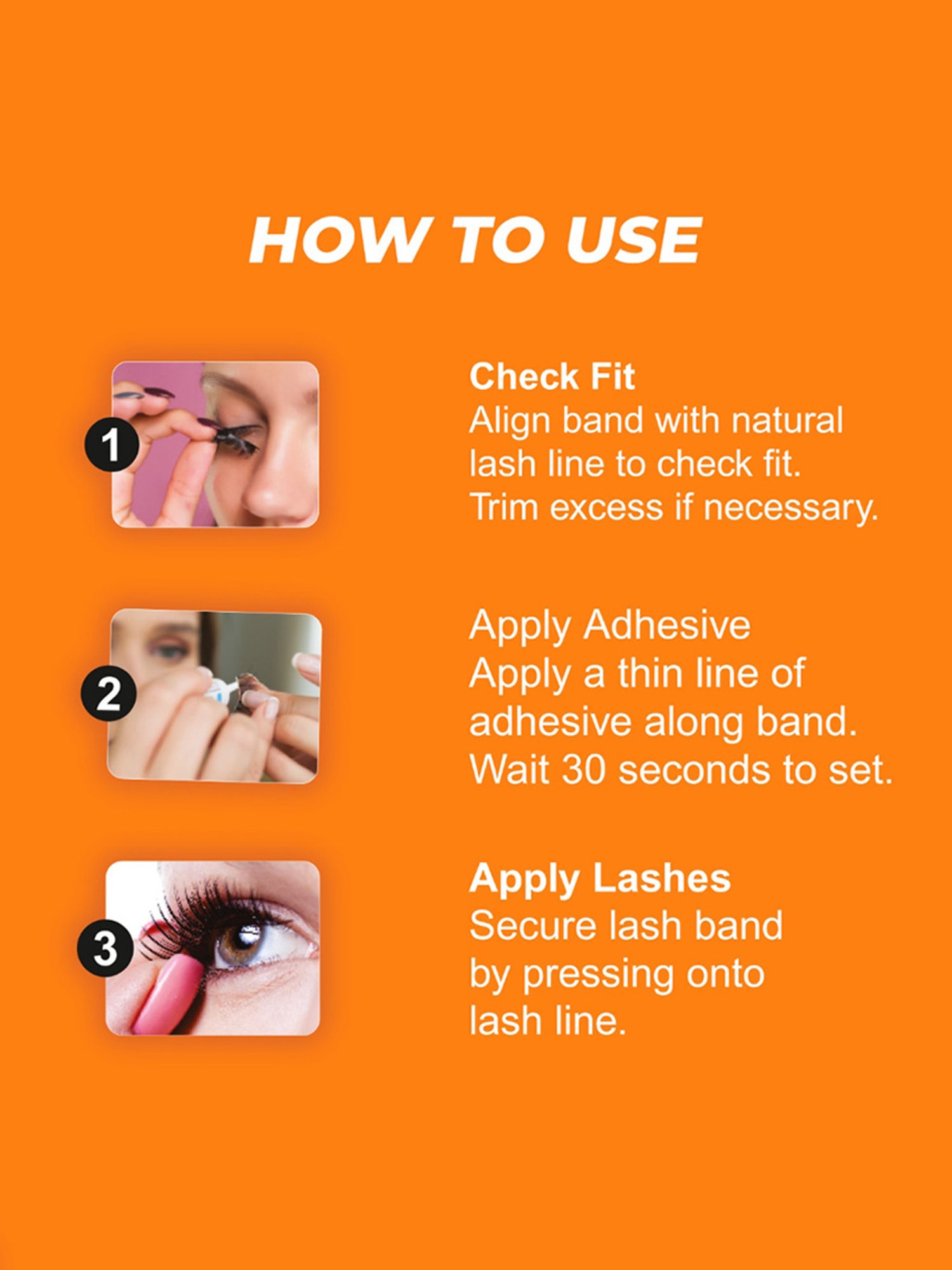 HOW TO USE

1

Check Fit
Align band with natural lash line to check fit. Trim excess if necessary.

2

Apply Adhesive
Apply a thin line of adhesive along band. Wait 30 seconds to set.

3

Apply Lashes
Secure lash band by pressing onto lash line.