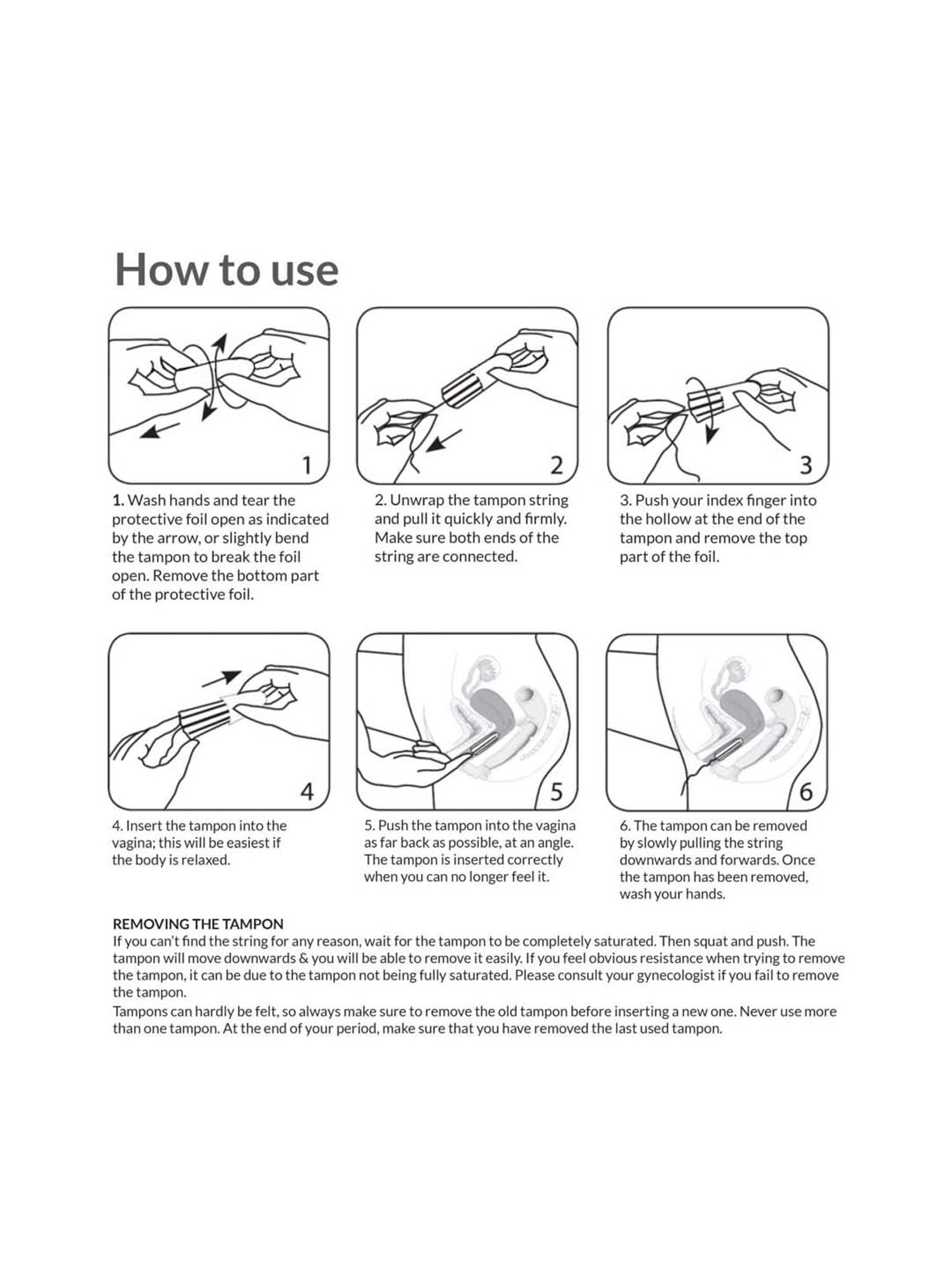 How to use

1

1. Wash hands and tear the protective foil open as indicated by the arrow, or slightly bend the tampon to break the foil open. Remove the bottom part of the protective foil.

2

2. Unwrap the tampon string and pull it quickly and firmly. Make sure both ends of the string are connected.

3

3. Push your index finger into the hollow at the end of the tampon and remove the top part of the foil.

4

4. Insert the tampon into the vagina; this will be easiest if the body is relaxed.

5

5. Push the tampon into the vagina as far back as possible, at an angle. The tampon is inserted correctly when you can no longer feel it.

6

6. The tampon can be removed by slowly pulling the string downwards and forwards. Once the tampon has been removed, wash your hands.

REMOVING THE TAMPON
If you can't find the string for any reason, wait for the tampon to be completely saturated. Then squat and push. The tampon will move downwards & you will be able to remove it easily. If you feel obvious resistance when trying to remove the tampon, it can be due to the tampon not being fully saturated. Please consult your gynecologist if you fail to remove the tampon.
Tampons can hardly be felt, so always make sure to remove the old tampon before inserting a new one. Never use more than one tampon. At the end of your period, make sure that you have removed the last used tampon.