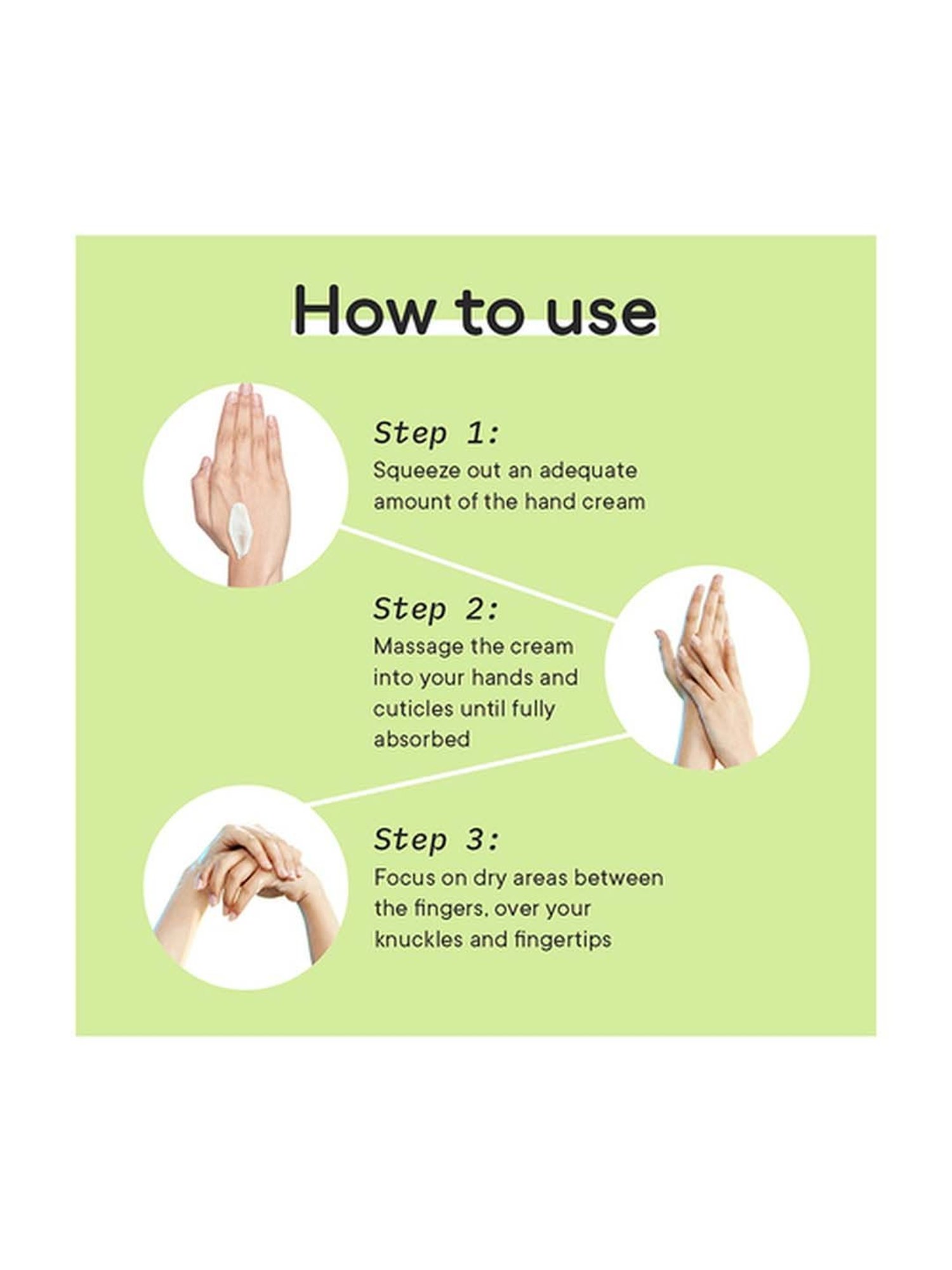 How to use

Step 1:
Squeeze out an adequate amount of the hand cream

Step 2:
Massage the cream into your hands and cuticles until fully absorbed

Step 3:
Focus on dry areas between the fingers, over your knuckles and fingertips