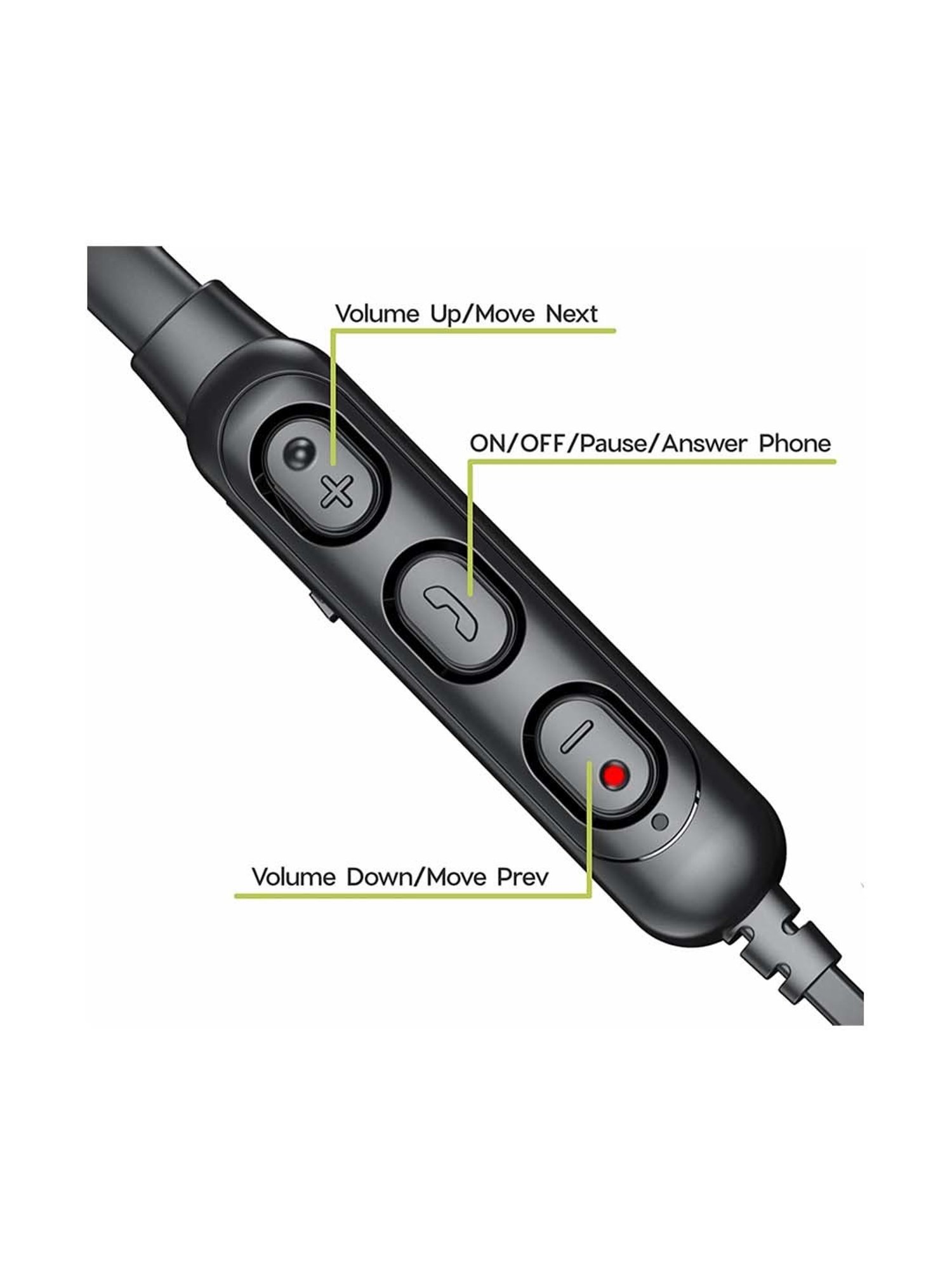 Volume Up/Move Next

ON/OFF/Pause/Answer Phone

Volume Down/Move Prev