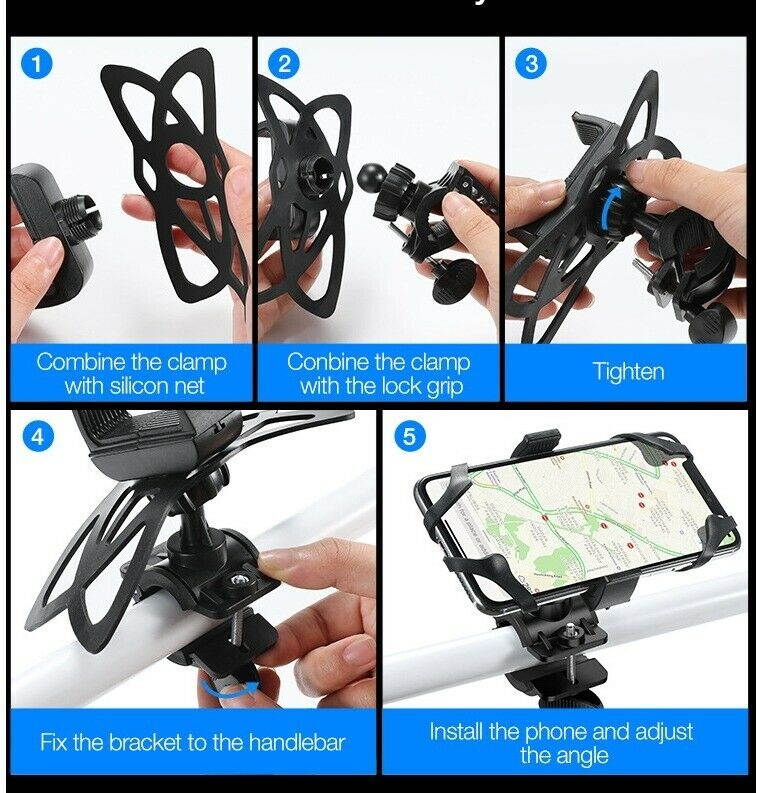 1

Combine the clamp with silicon net

2

Conbine the clamp with the lock grip

3

Tighten

4

Fix the bracket to the handlebar

5

Install the phone and adjust the angle