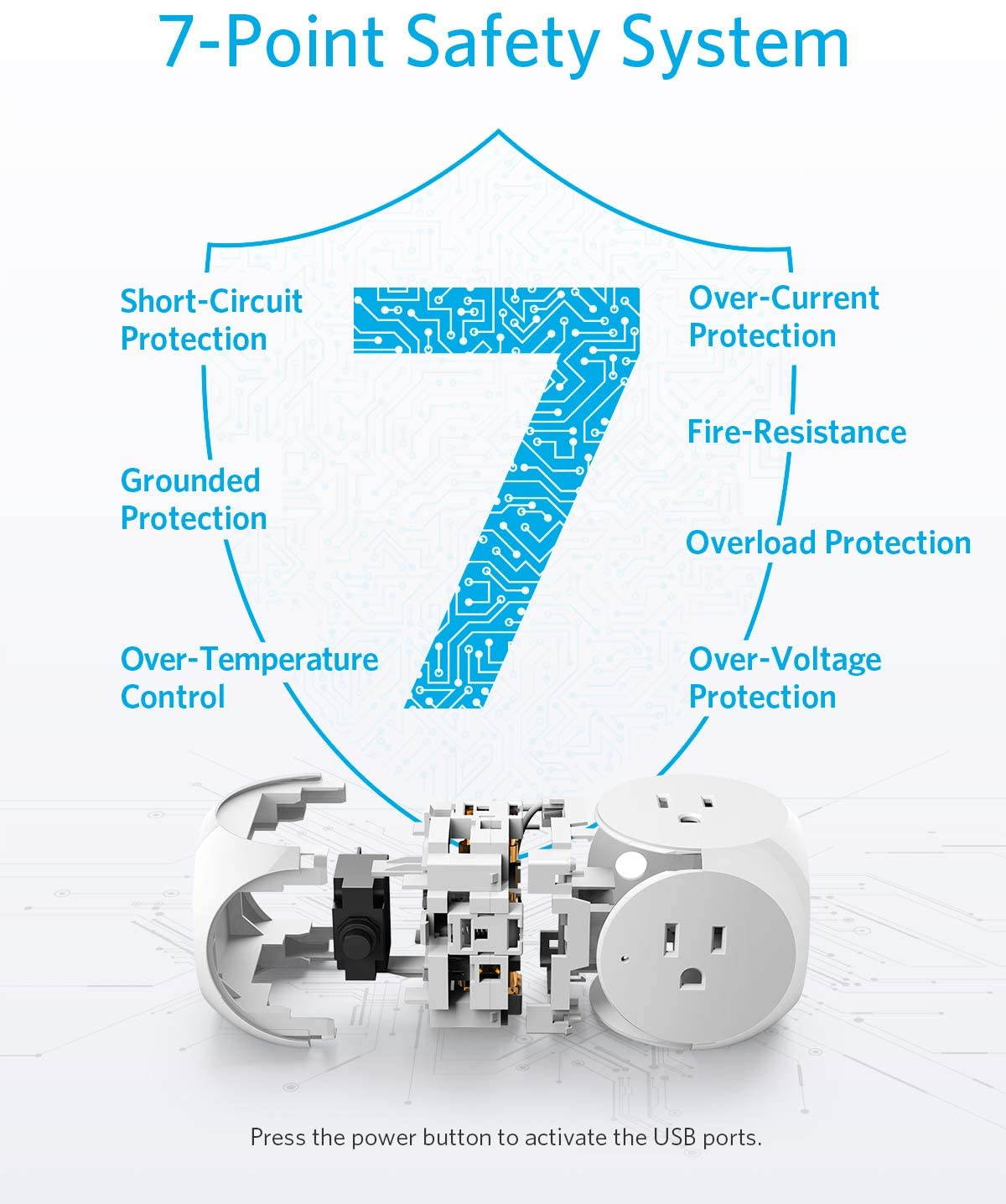 7-Point Safety System

Short-Circuit Protection

Grounded Protection

Over-Temperature Control

7

Over-Current Protection

Fire-Resistance

Overload Protection

Over-Voltage Protection

Press the power button to activate the USB ports.