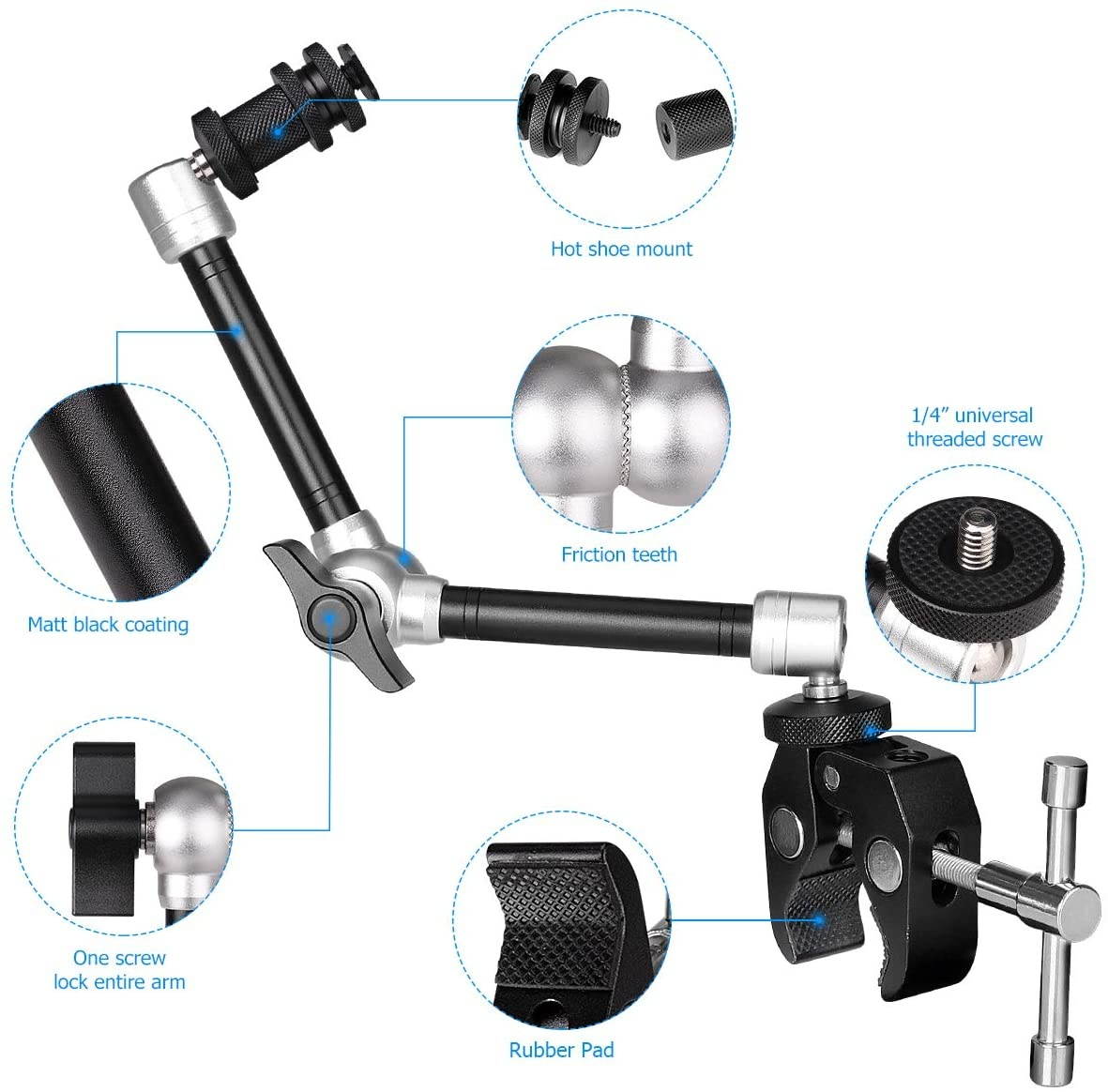 Hot shoe mount

1/4" universal threaded screw

Friction teeth

Matt black coating

One screw lock entire arm

Rubber Pad