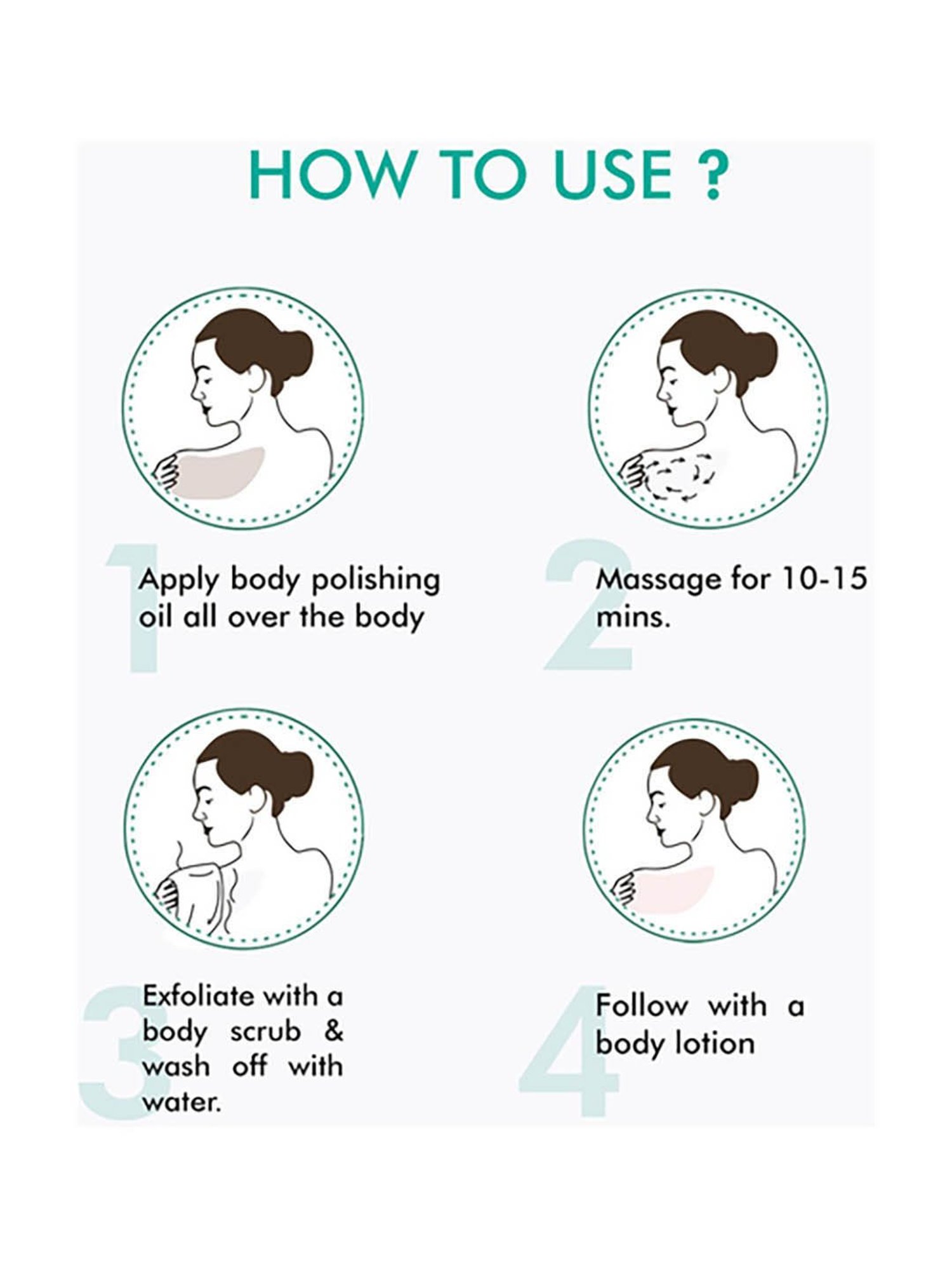 HOW TO USE ?

1
Apply body polishing oil all over the body

2
Massage for 10-15 mins.

3
Exfoliate with a body scrub & wash off with water.

4
Follow with a body lotion