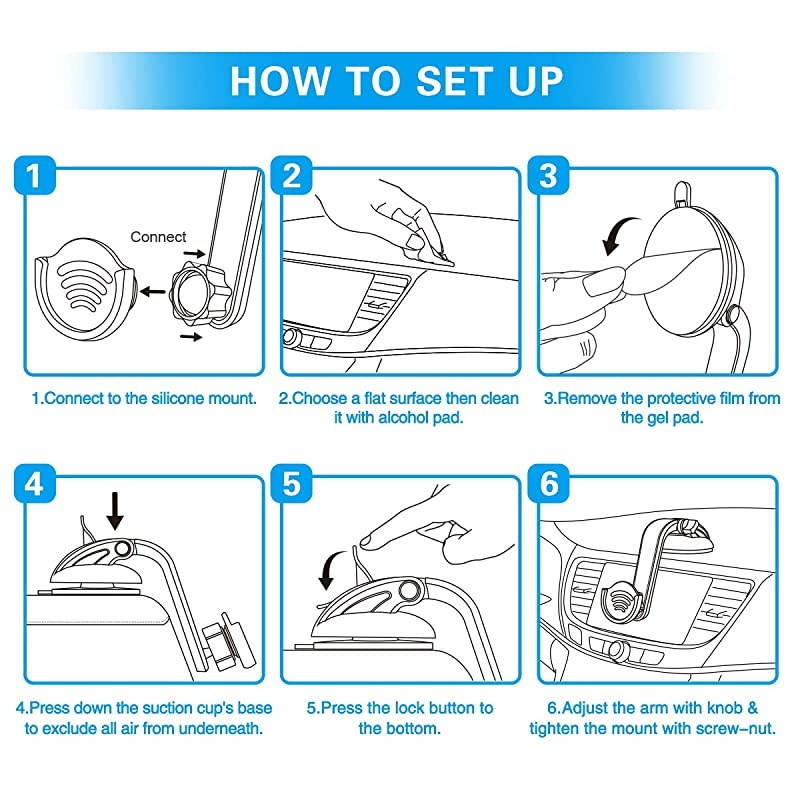 HOW TO SET UP

1

Connect

1.Connect to the silicone mount.

2

2.Choose a flat surface then clean it with alcohol pad.

3

3.Remove the protective film from the gel pad.

4

4.Press down the suction cup's base to exclude all air from underneath.

5

5.Press the lock button to the bottom.

6

6.Adjust the arm with knob & tighten the mount with screw-nut.