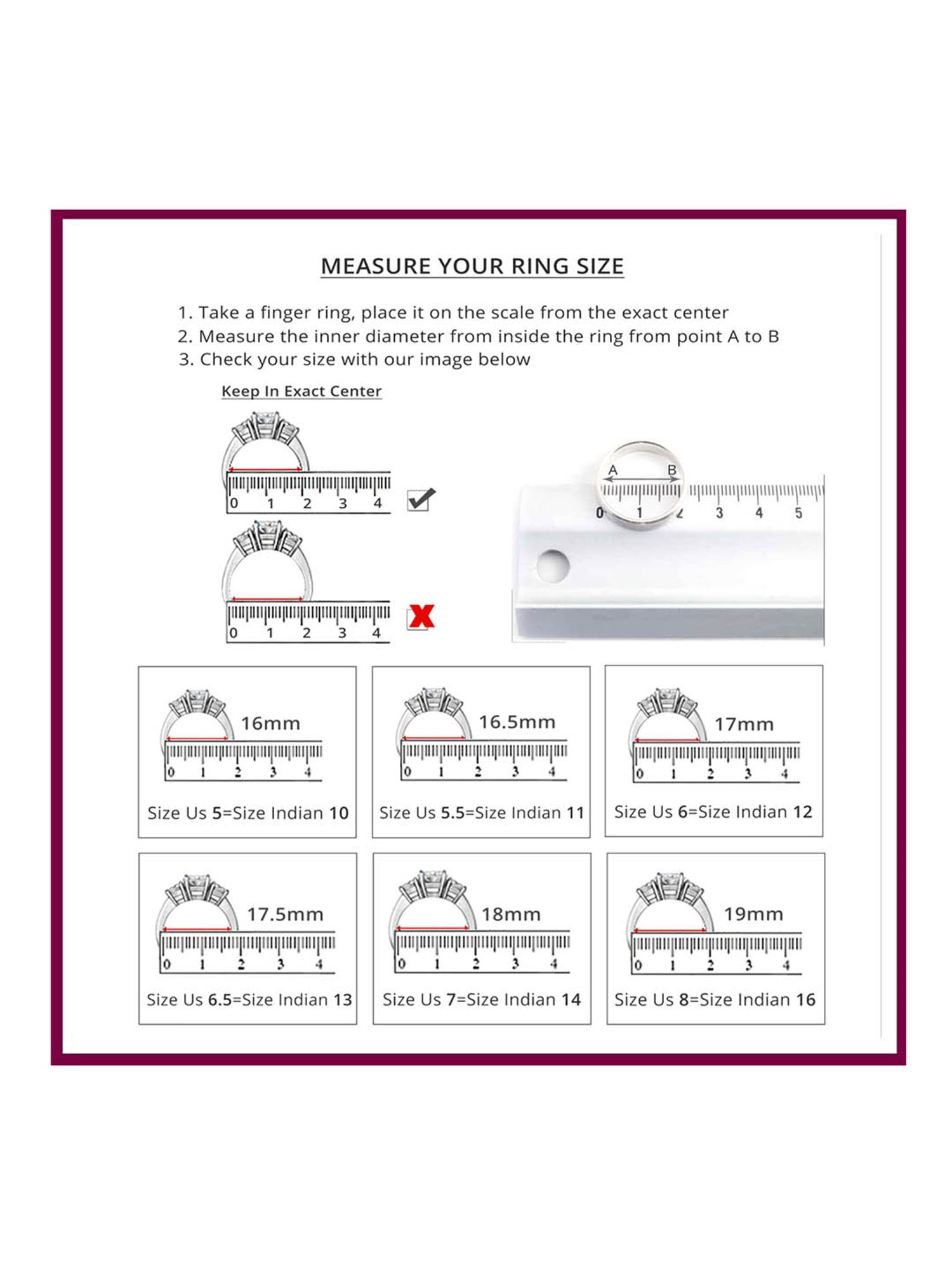 MEASURE YOUR RING SIZE

1. Take a finger ring, place it on the scale from the exact center
2. Measure the inner diameter from inside the ring from point A to B
3. Check your size with our image below

Keep In Exact Center

0 1 2 3 4

0 1 2 3 4

A B
0 1 2 3 4 5

16mm
0 1 2 3 4
Size Us 5=Size Indian 10

16.5mm
0 1 2 3 4
Size Us 5.5=Size Indian 11

17mm
0 1 2 3 4
Size Us 6=Size Indian 12

17.5mm
0 1 2 3 4
Size Us 6.5=Size Indian 13

18mm
0 1 2 3 4
Size Us 7=Size Indian 14

19mm
0 1 2 3 4
Size Us 8=Size Indian 16