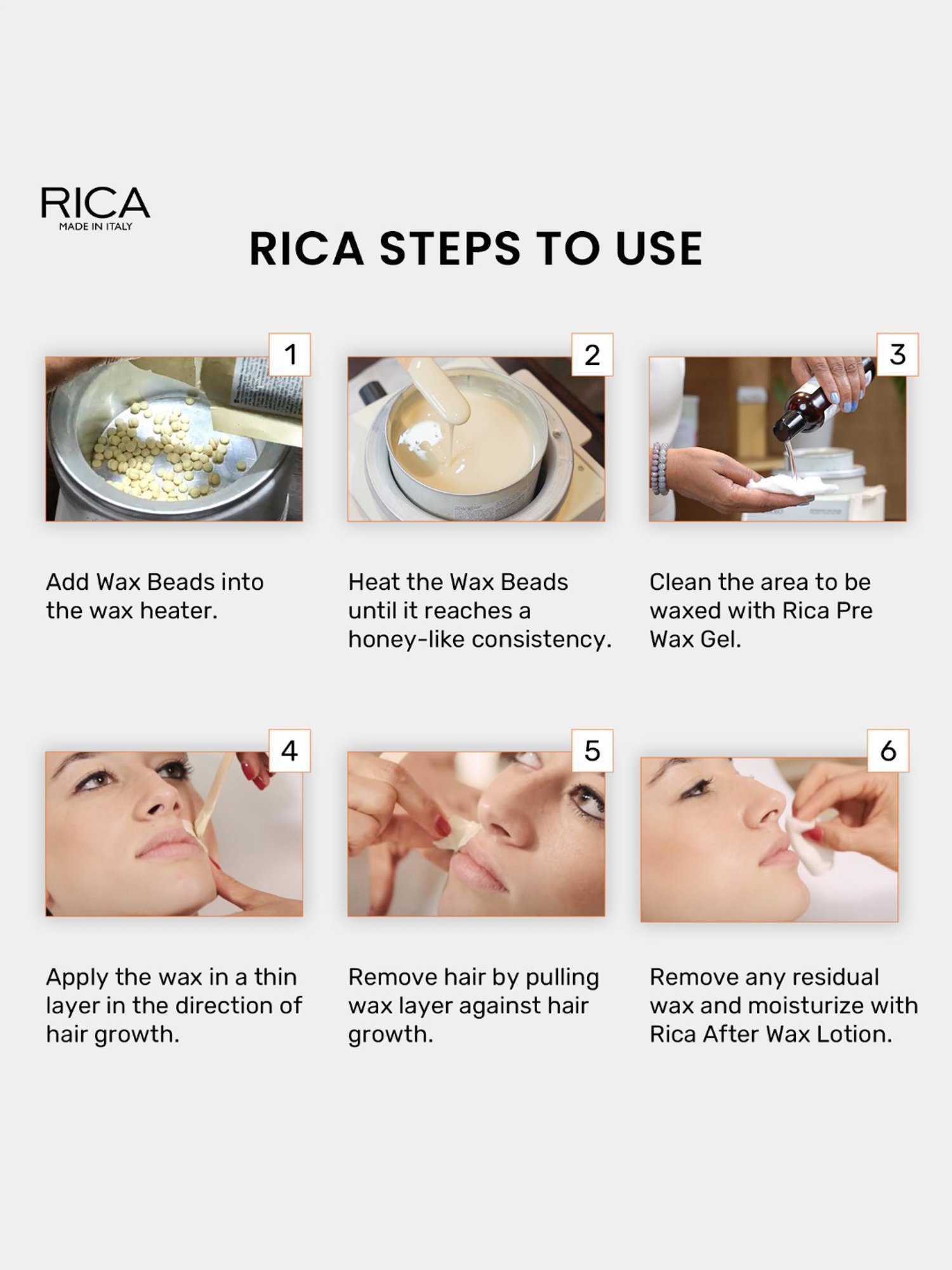 RICA
MADE IN ITALY

RICA STEPS TO USE

1

Add Wax Beads into the wax heater.

2

Heat the Wax Beads until it reaches a honey-like consistency.

3

Clean the area to be waxed with Rica Pre Wax Gel.

4

Apply the wax in a thin layer in the direction of hair growth.

5

Remove hair by pulling wax layer against hair growth.

6

Remove any residual wax and moisturize with Rica After Wax Lotion.