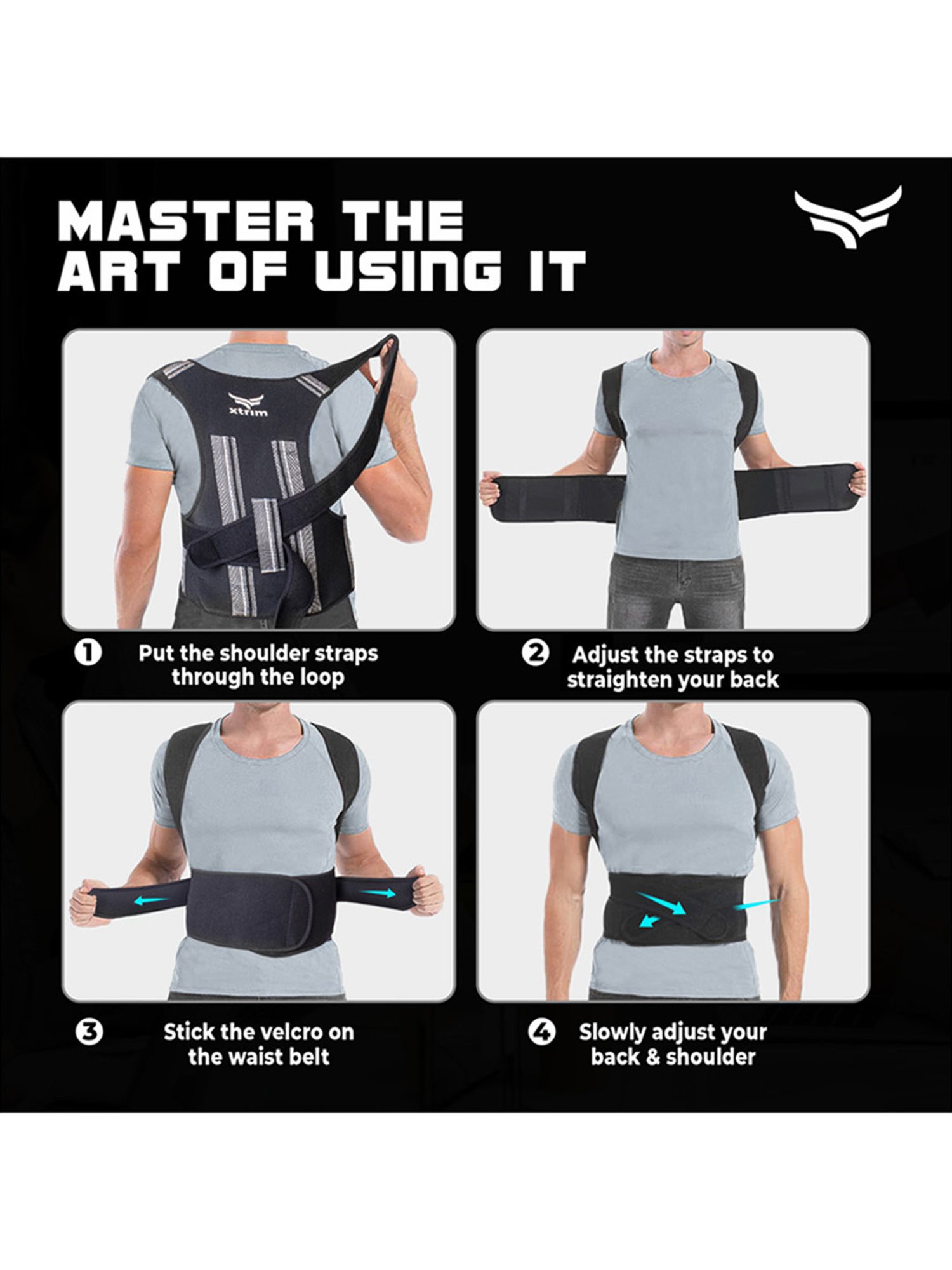 MASTER THE ART OF USING IT

xtrim

1 Put the shoulder straps through the loop

2 Adjust the straps to straighten your back

3 Stick the velcro on the waist belt

4 Slowly adjust your back & shoulder