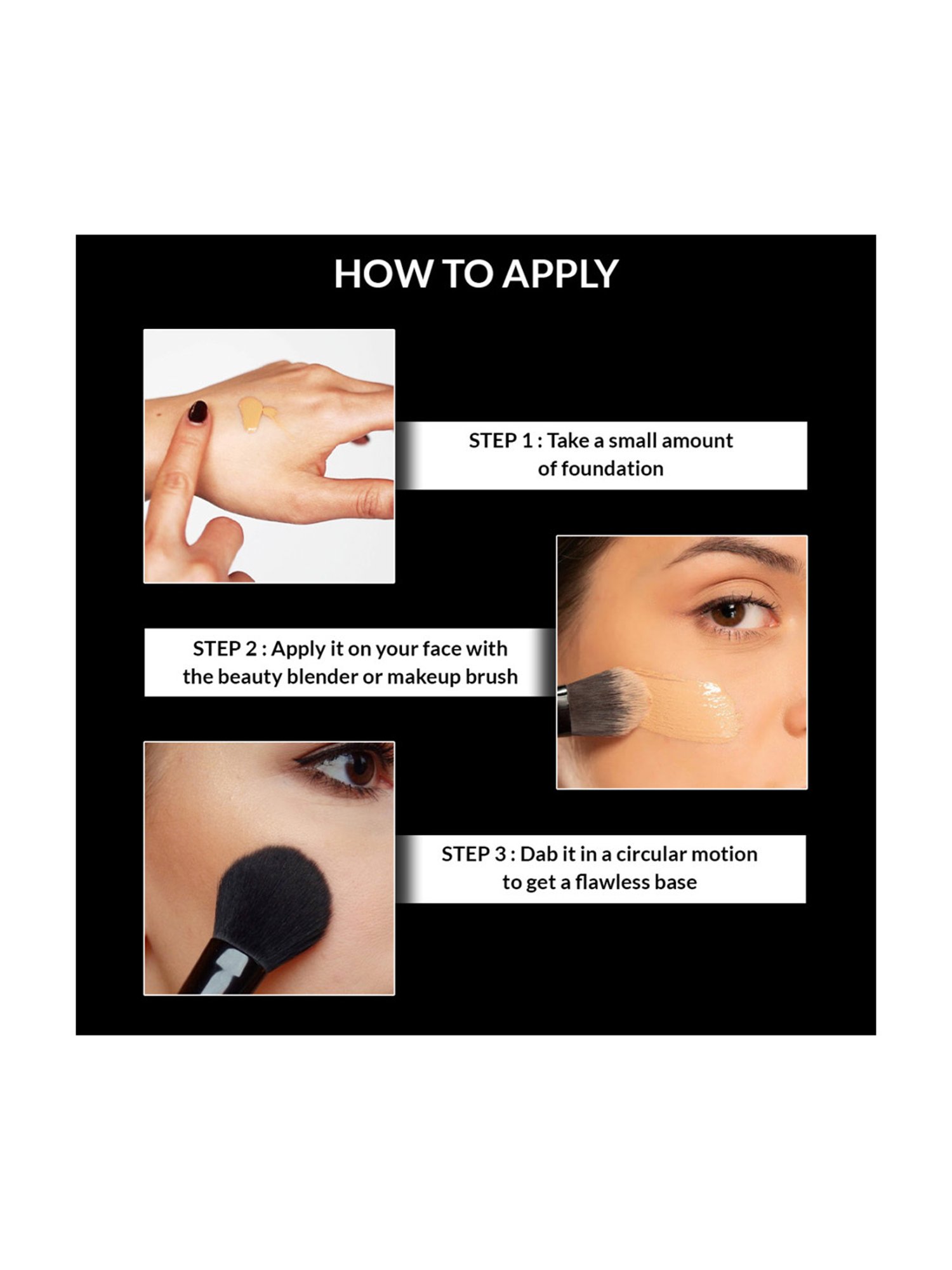 HOW TO APPLY

STEP 1 : Take a small amount of foundation

STEP 2 : Apply it on your face with the beauty blender or makeup brush

STEP 3 : Dab it in a circular motion to get a flawless base