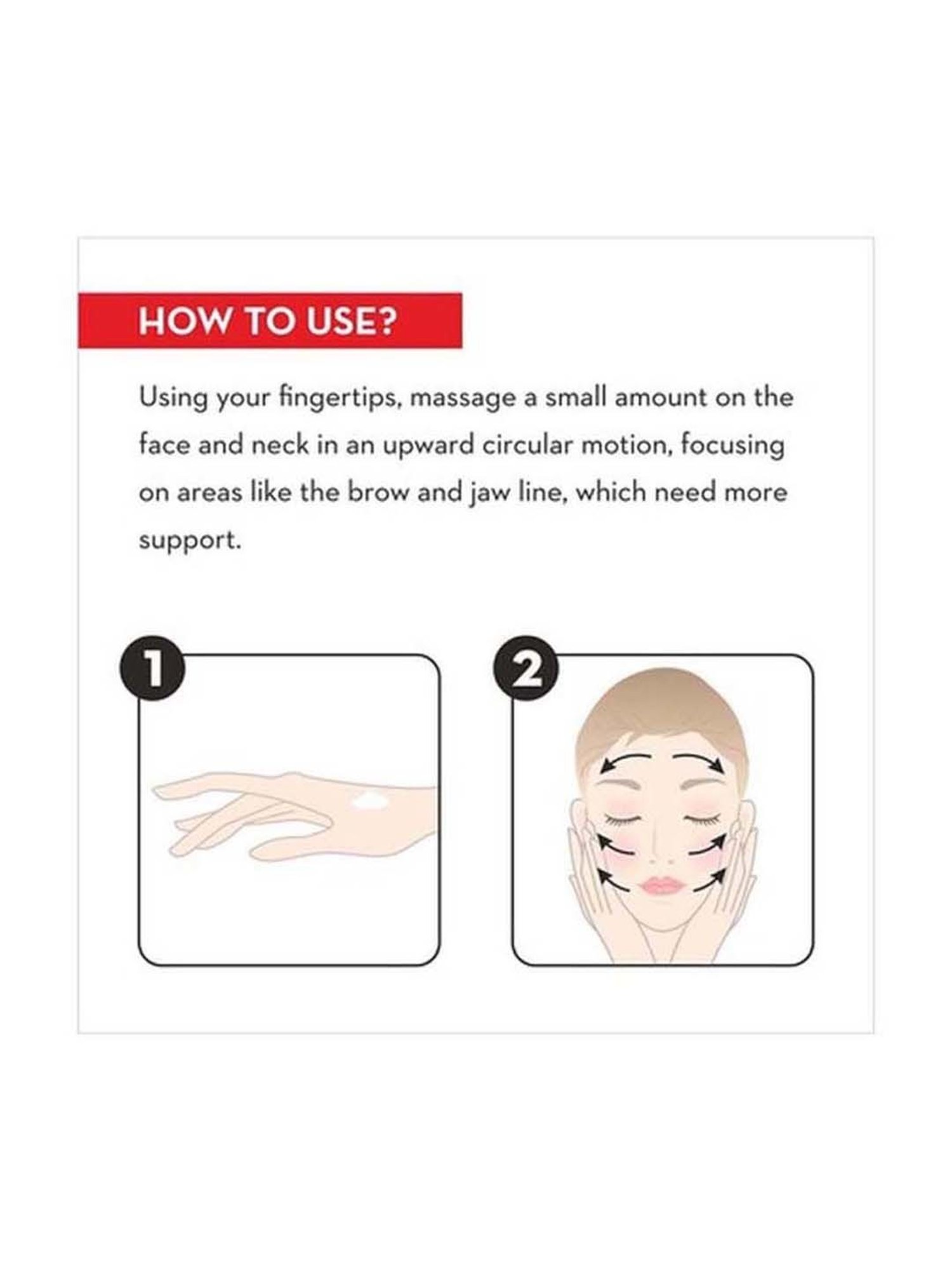 HOW TO USE?

Using your fingertips, massage a small amount on the face and neck in an upward circular motion, focusing on areas like the brow and jaw line, which need more support.

1

2