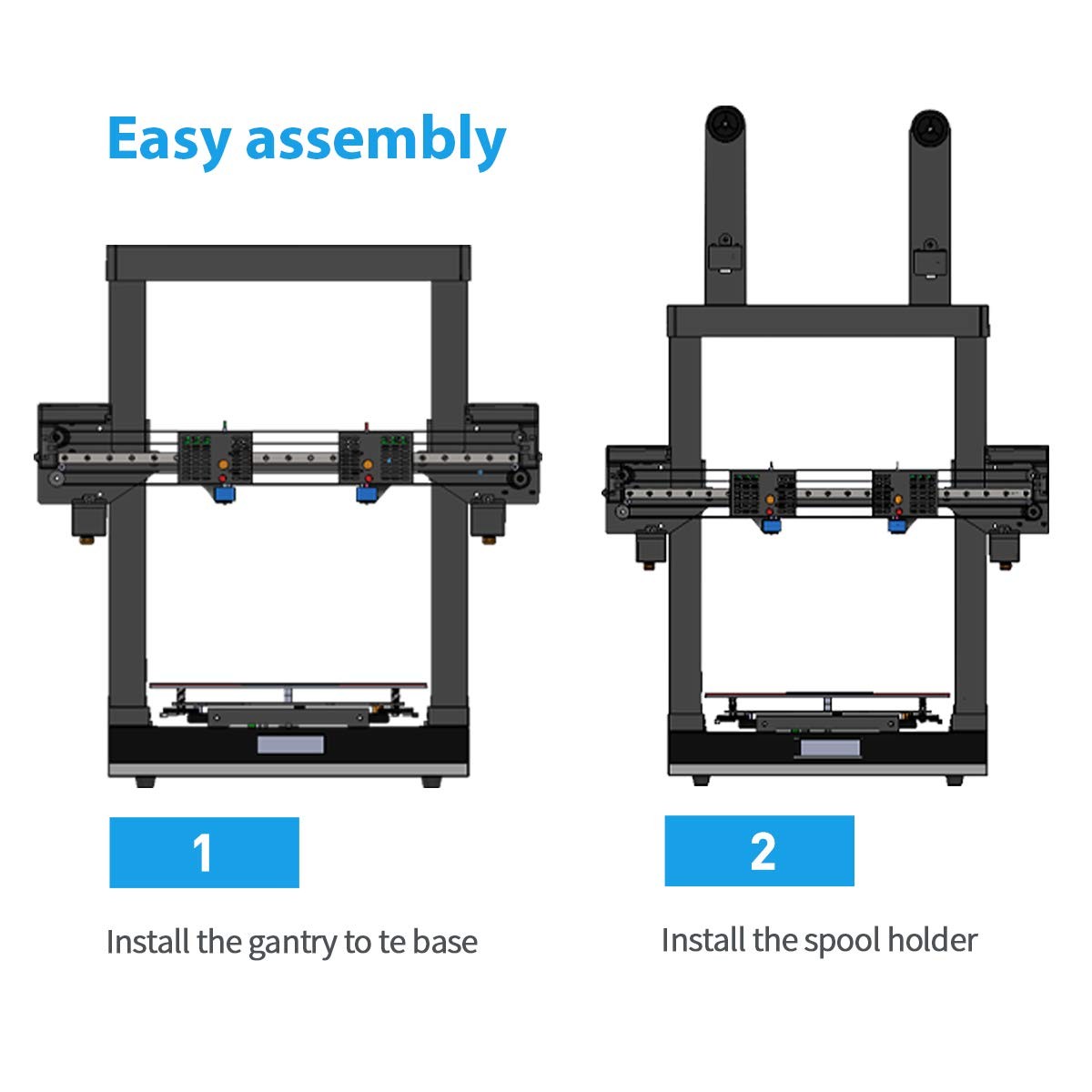 Easy assembly

1

Install the gantry to te base

2

Install the spool holder