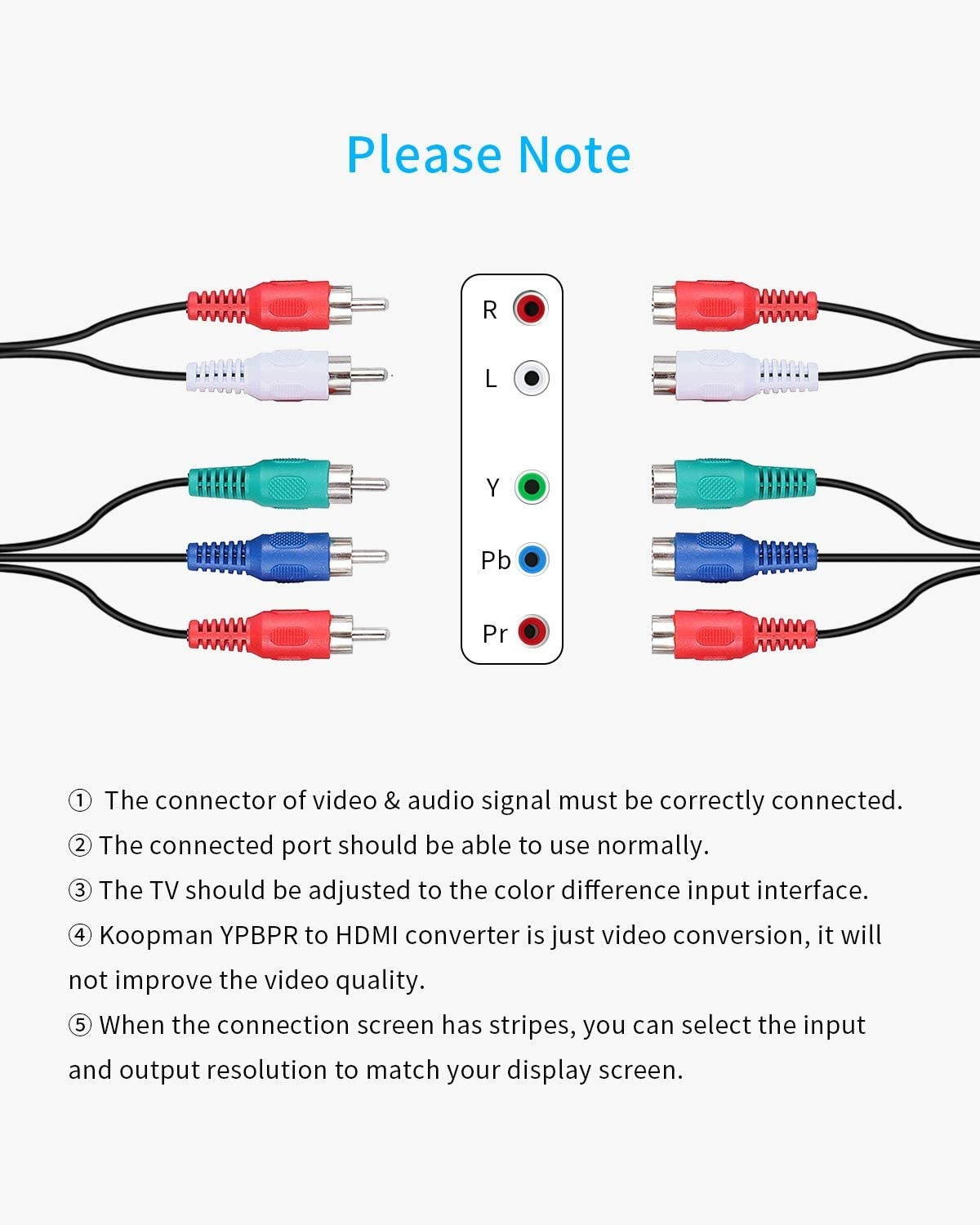 Please Note

R

L

Y

Pb

Pr

① The connector of video & audio signal must be correctly connected.
② The connected port should be able to use normally.
③ The TV should be adjusted to the color difference input interface.
④ Koopman YPBPR to HDMI converter is just video conversion, it will not improve the video quality.
⑤ When the connection screen has stripes, you can select the input and output resolution to match your display screen.