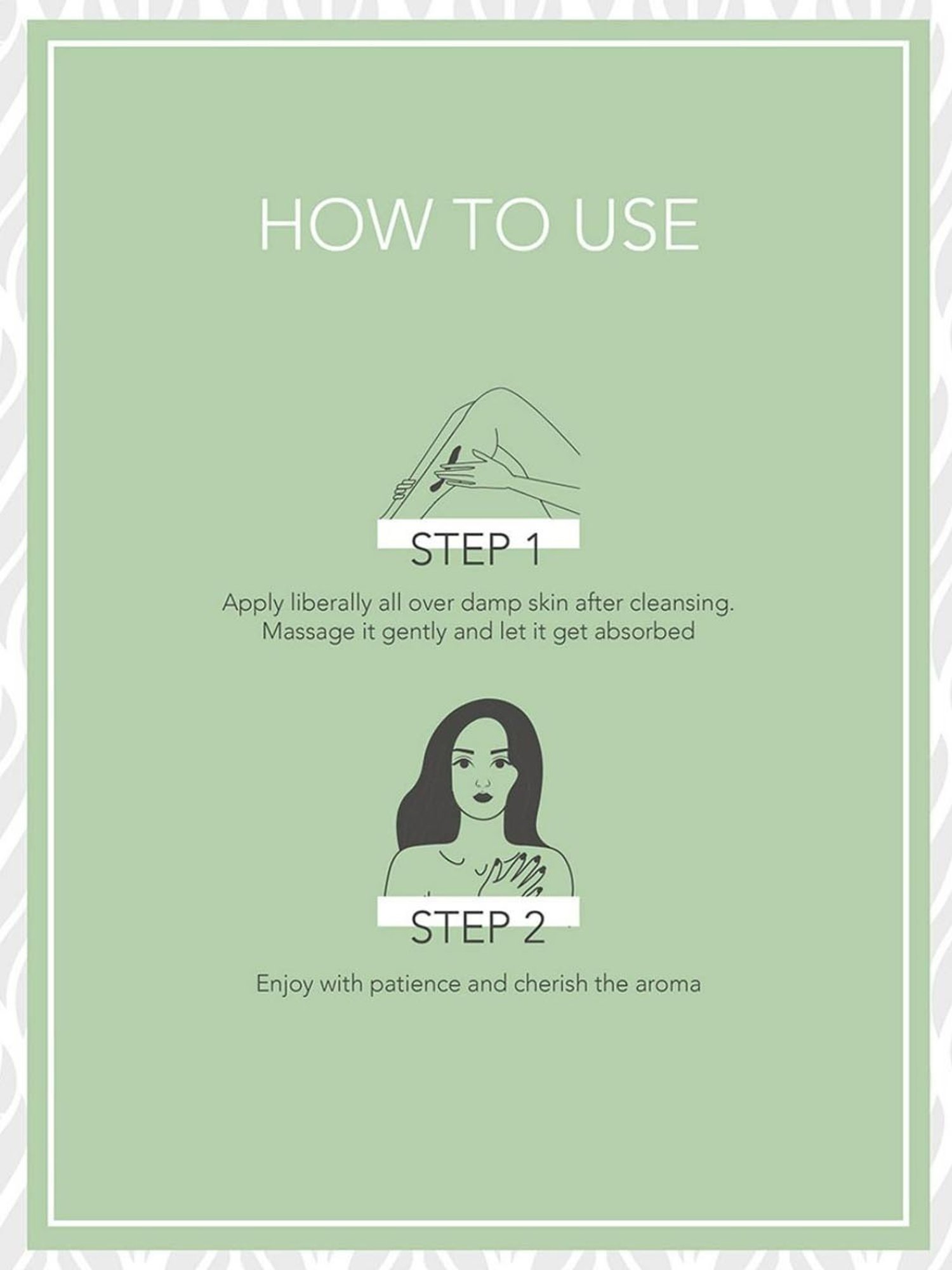 HOW TO USE

STEP 1

Apply liberally all over damp skin after cleansing. Massage it gently and let it get absorbed

STEP 2

Enjoy with patience and cherish the aroma