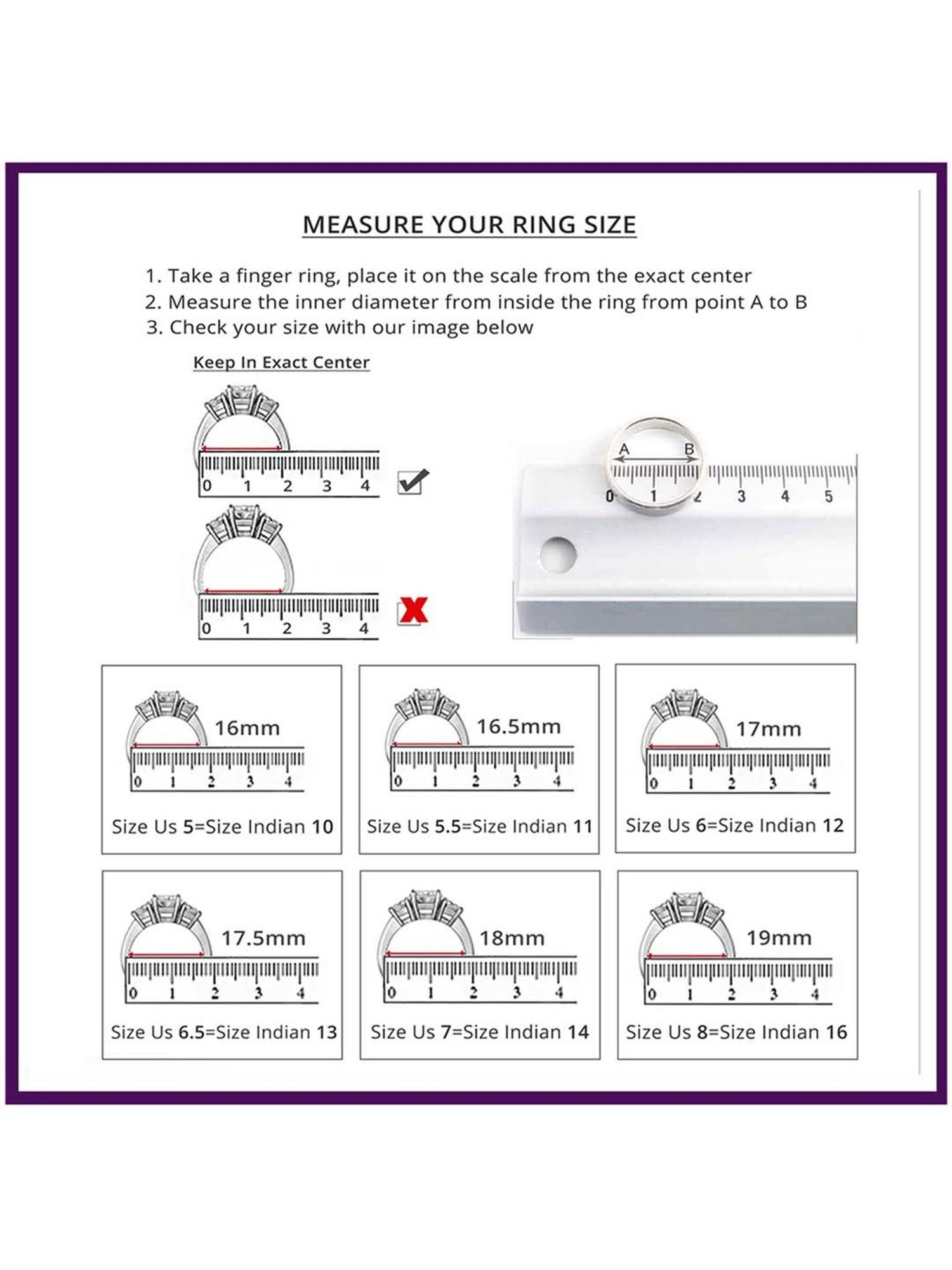 MEASURE YOUR RING SIZE

1. Take a finger ring, place it on the scale from the exact center
2. Measure the inner diameter from inside the ring from point A to B
3. Check your size with our image below

Keep In Exact Center

0 1 2 3 4

0 1 2 3 4

A B
0 1 2 3 4 5

16mm
0 1 2 3 4
Size Us 5=Size Indian 10

16.5mm
0 1 2 3 4
Size Us 5.5=Size Indian 11

17mm
0 1 2 3 4
Size Us 6=Size Indian 12

17.5mm
0 1 2 3 4
Size Us 6.5=Size Indian 13

18mm
0 1 2 3 4
Size Us 7=Size Indian 14

19mm
0 1 2 3 4
Size Us 8=Size Indian 16