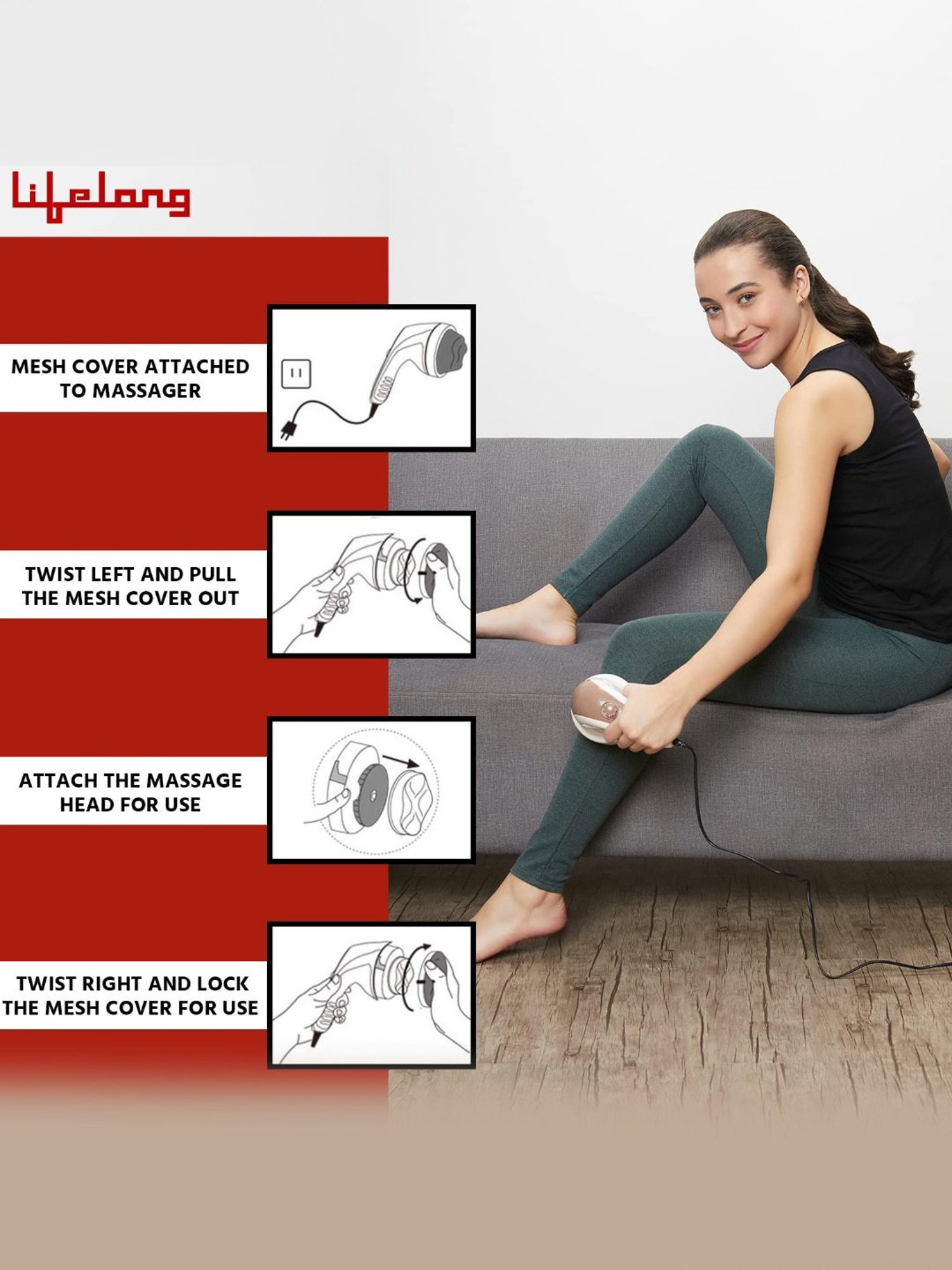 Lifelong

MESH COVER ATTACHED TO MASSAGER

TWIST LEFT AND PULL THE MESH COVER OUT

ATTACH THE MASSAGE HEAD FOR USE

TWIST RIGHT AND LOCK THE MESH COVER FOR USE