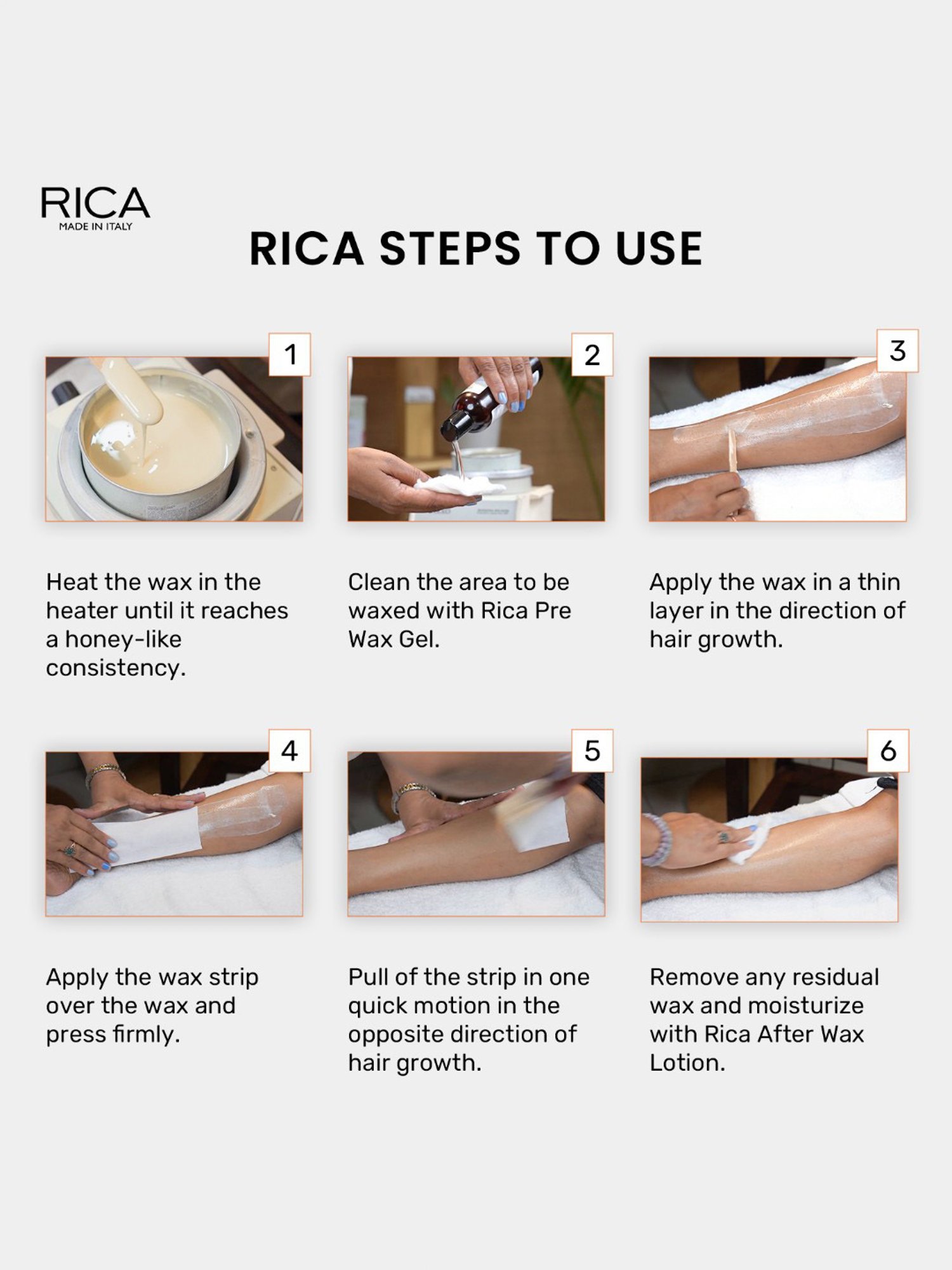 RICA
MADE IN ITALY

RICA STEPS TO USE

1

Heat the wax in the heater until it reaches a honey-like consistency.

2

Clean the area to be waxed with Rica Pre Wax Gel.

3

Apply the wax in a thin layer in the direction of hair growth.

4

Apply the wax strip over the wax and press firmly.

5

Pull of the strip in one quick motion in the opposite direction of hair growth.

6

Remove any residual wax and moisturize with Rica After Wax Lotion.