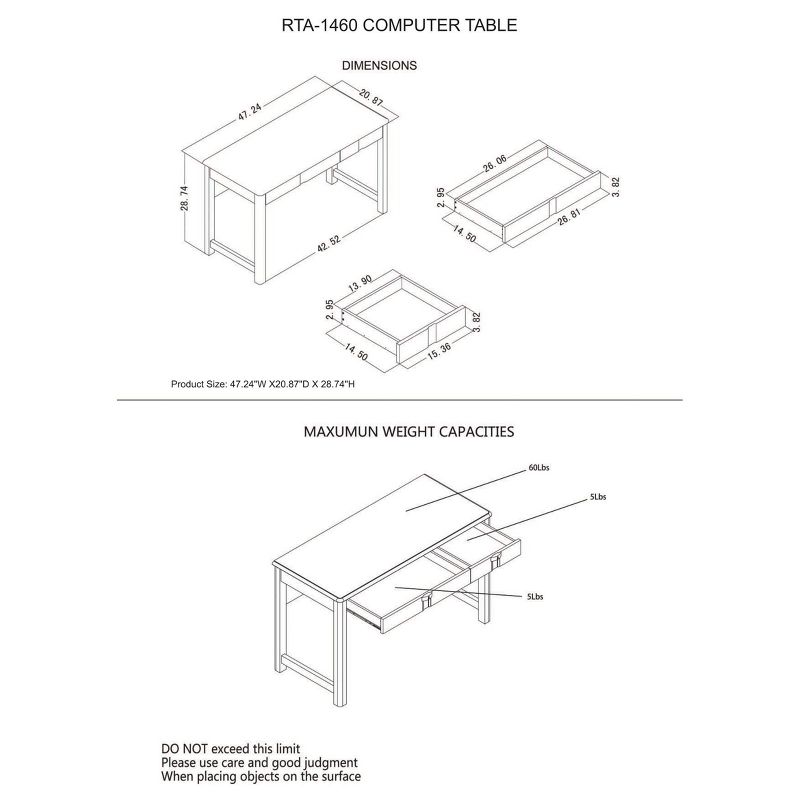 RTA-1460 COMPUTER TABLE

DIMENSIONS

47.24
20.87
28.74
42.52

26.06
2.95
3.82
14.50
26.81

13.90
2.95
3.82
14.50
15.36

Product Size: 47.24"W X20.87"D X 28.74"H

MAXUMUN WEIGHT CAPACITIES

60Lbs
5Lbs
5Lbs

DO NOT exceed this limit
Please use care and good judgment
When placing objects on the surface