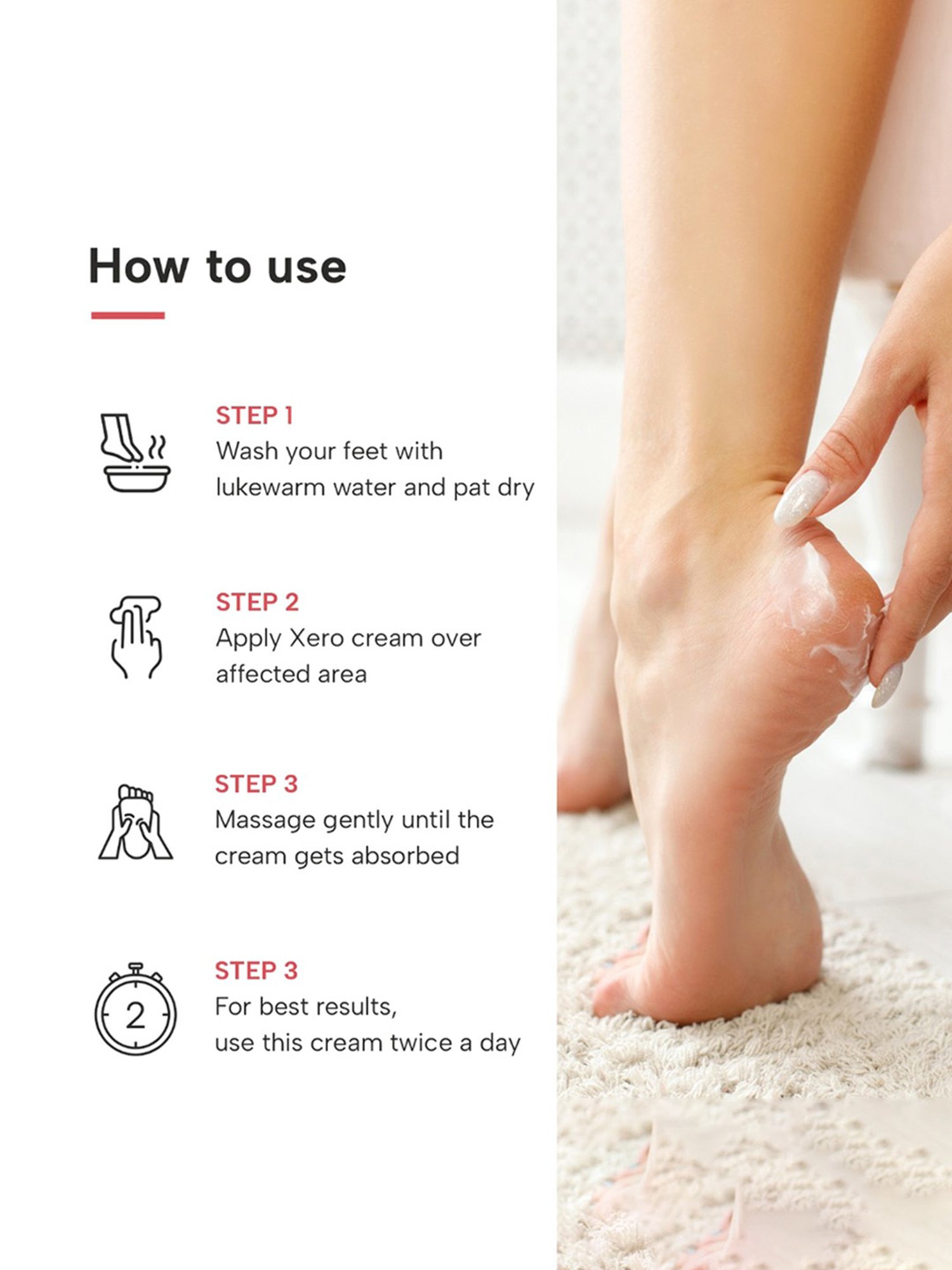 How to use

STEP 1
Wash your feet with lukewarm water and pat dry

STEP 2
Apply Xero cream over affected area

STEP 3
Massage gently until the cream gets absorbed

2

STEP 3
For best results,
use this cream twice a day