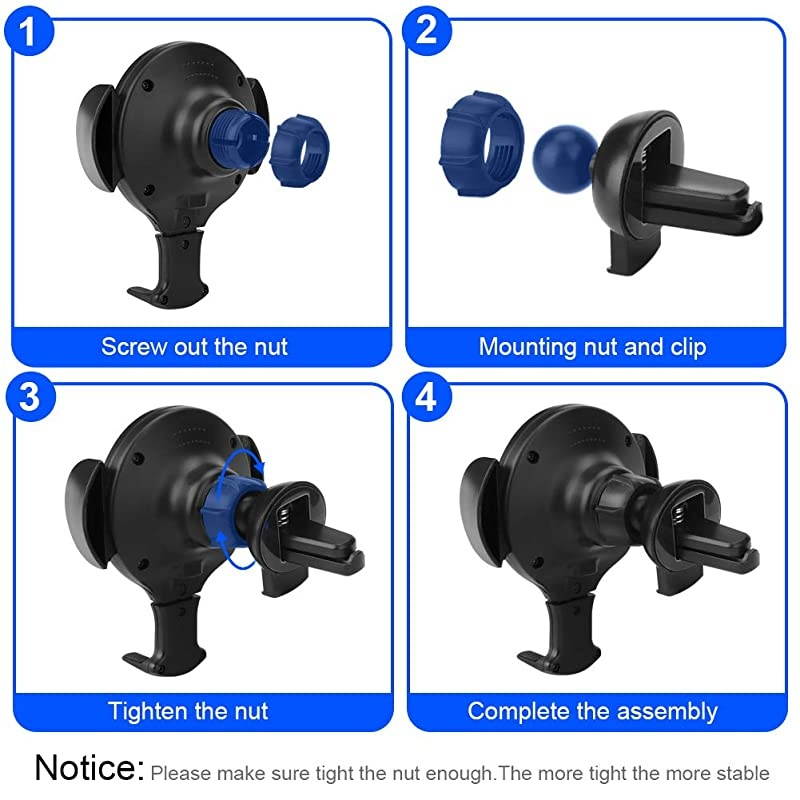 1

Screw out the nut

2

Mounting nut and clip

3

Tighten the nut

4

Complete the assembly

Notice: Please make sure tight the nut enough.The more tight the more stable