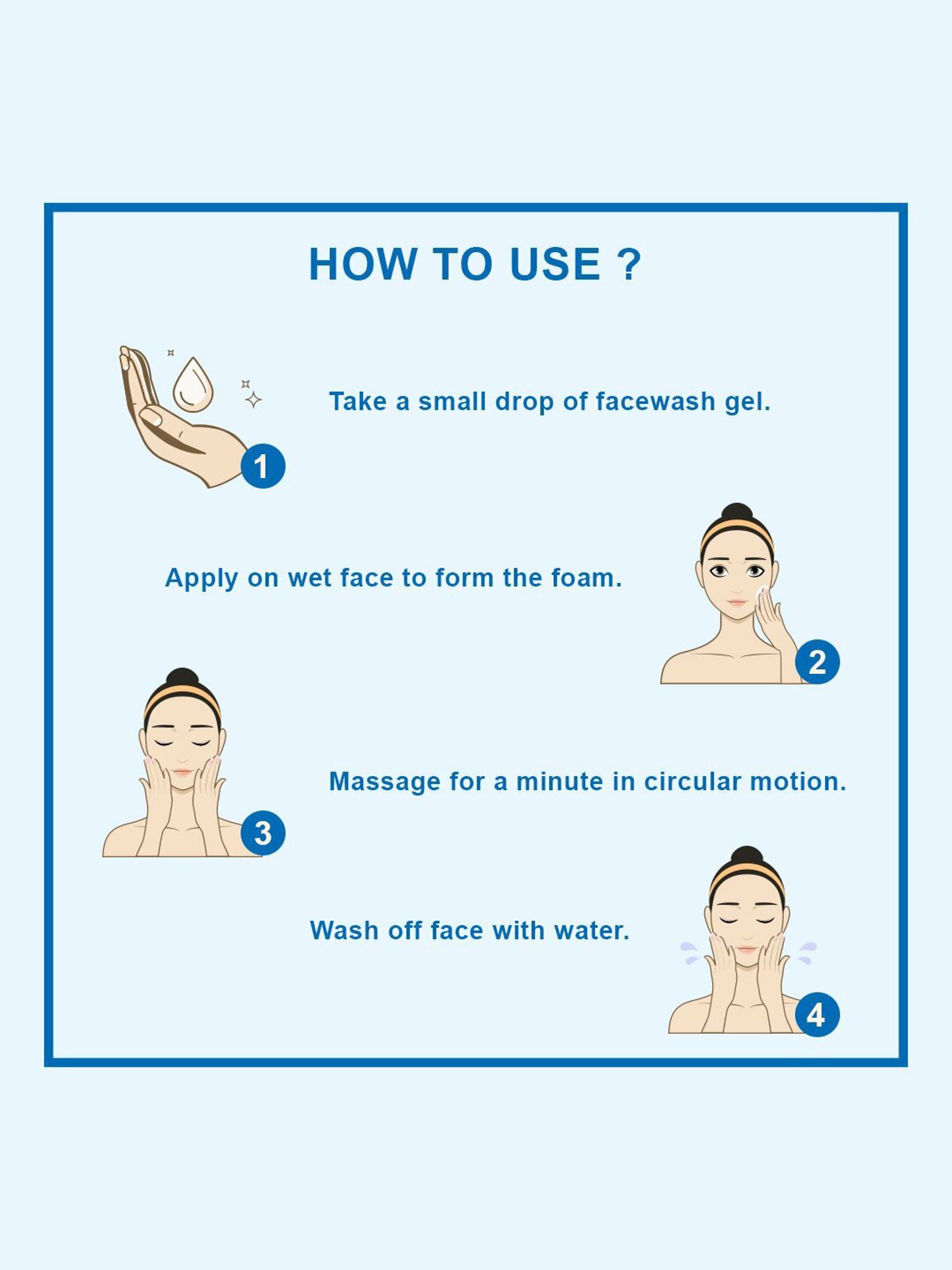 HOW TO USE ?

1

Take a small drop of facewash gel.

Apply on wet face to form the foam.

2

3

Massage for a minute in circular motion.

Wash off face with water.

4