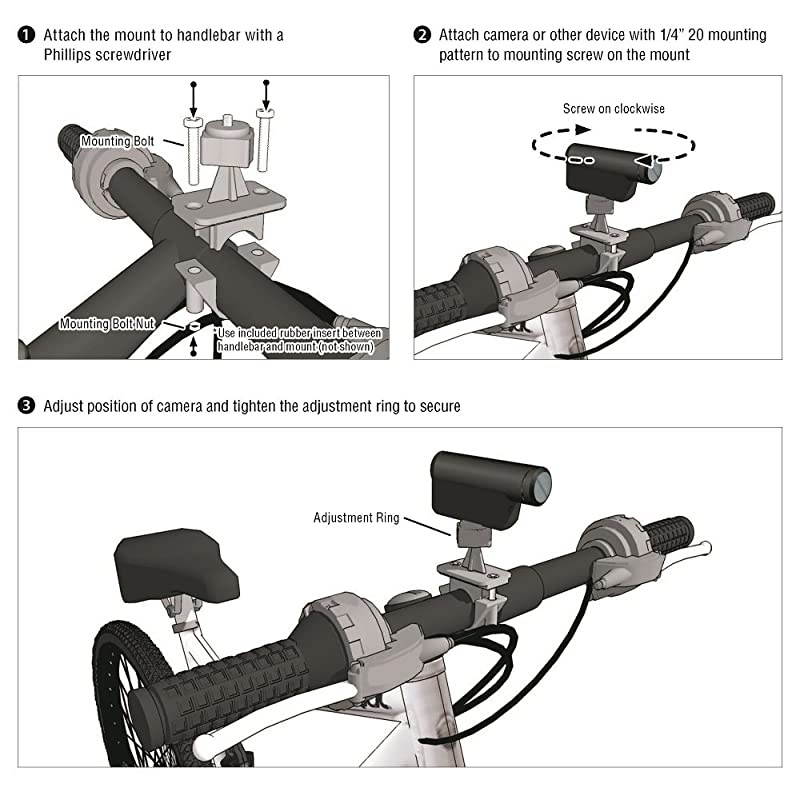 ❶ Attach the mount to handlebar with a Phillips screwdriver

Mounting Bolt

Mounting Bolt Nut

Use included rubber insert between handlebar and mount (not shown)

❷ Attach camera or other device with 1/4" 20 mounting pattern to mounting screw on the mount

Screw on clockwise

❸ Adjust position of camera and tighten the adjustment ring to secure

Adjustment Ring