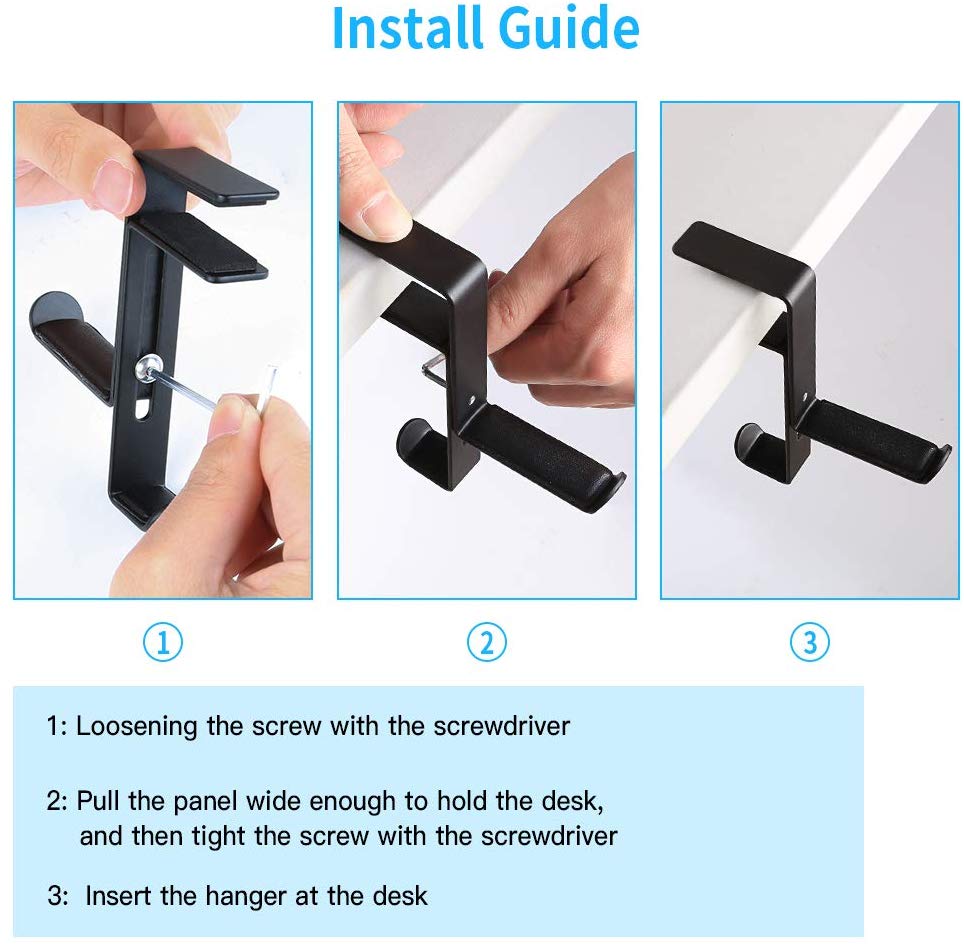 Install Guide

①

②

③

1: Loosening the screw with the screwdriver

2: Pull the panel wide enough to hold the desk, and then tight the screw with the screwdriver

3: Insert the hanger at the desk