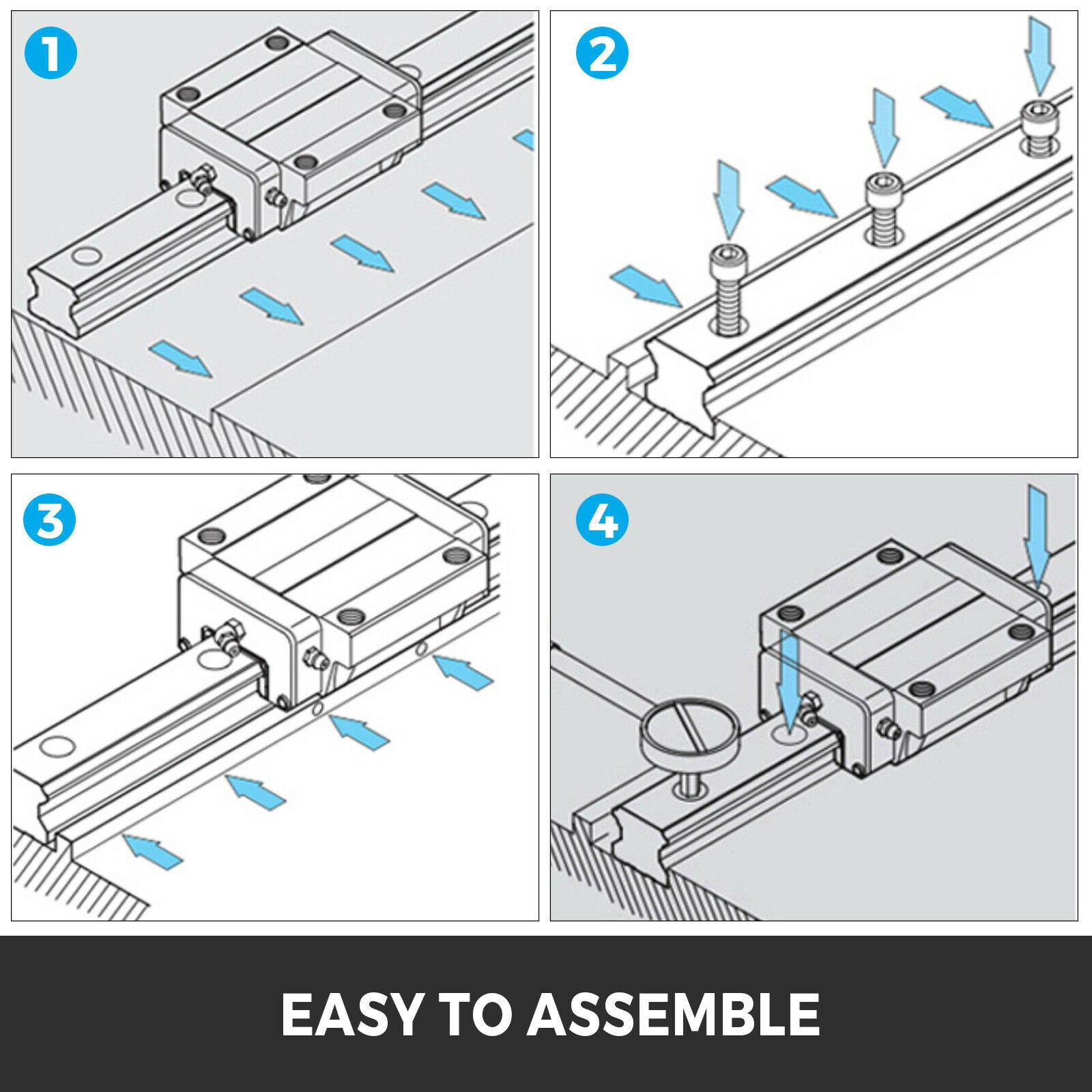 1

2

3

4

EASY TO ASSEMBLE