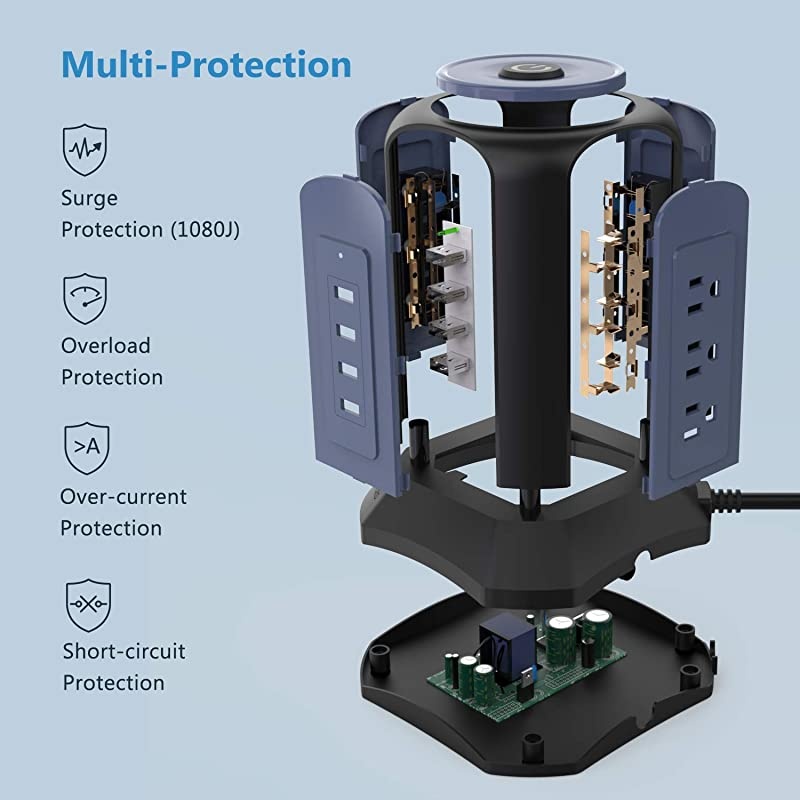 Multi-Protection

Surge Protection (1080J)

Overload Protection

>A

Over-current Protection

Short-circuit Protection