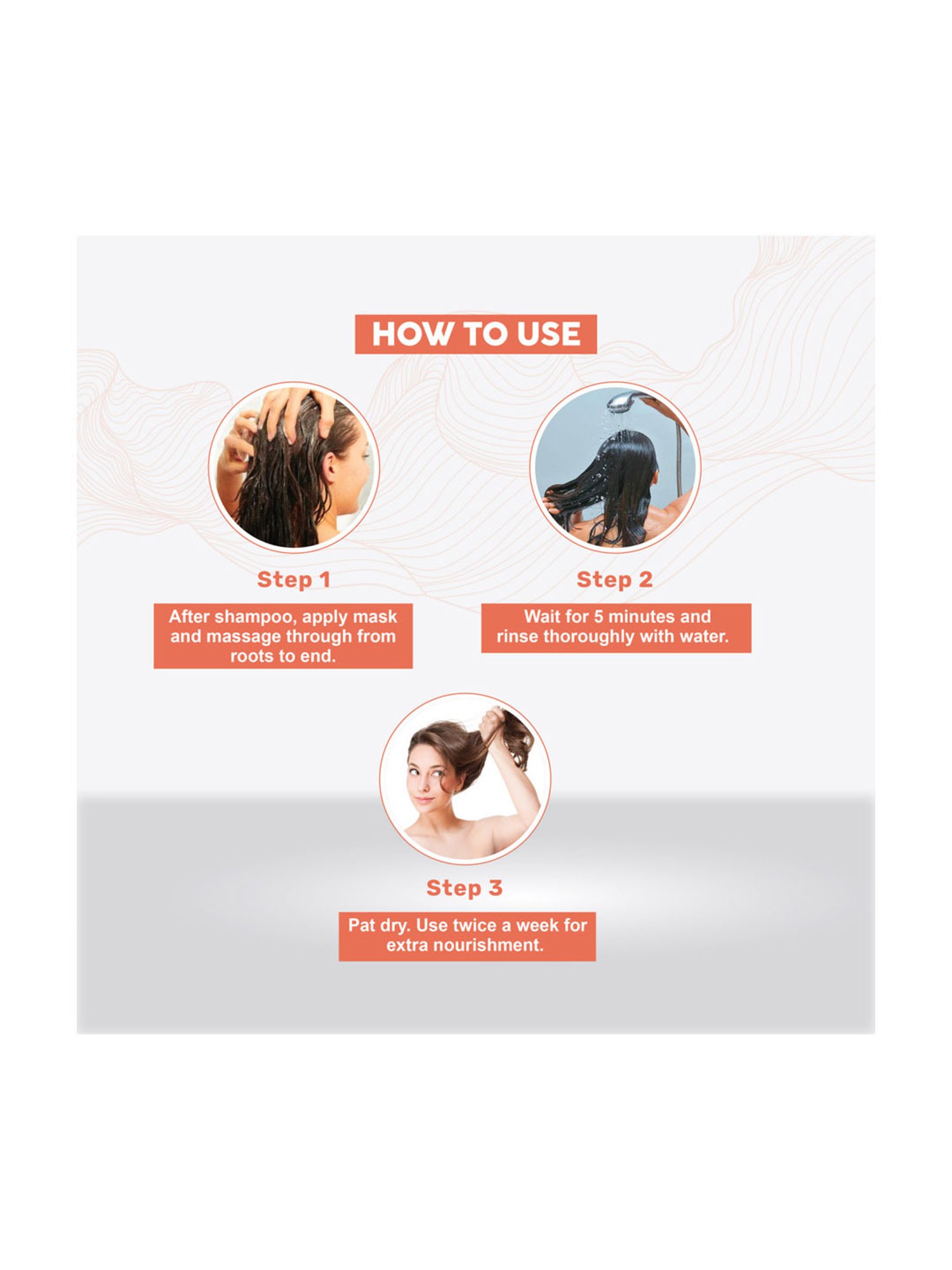 HOW TO USE

Step 1

After shampoo, apply mask and massage through from roots to end.

Step 2

Wait for 5 minutes and rinse thoroughly with water.

Step 3

Pat dry. Use twice a week for extra nourishment.