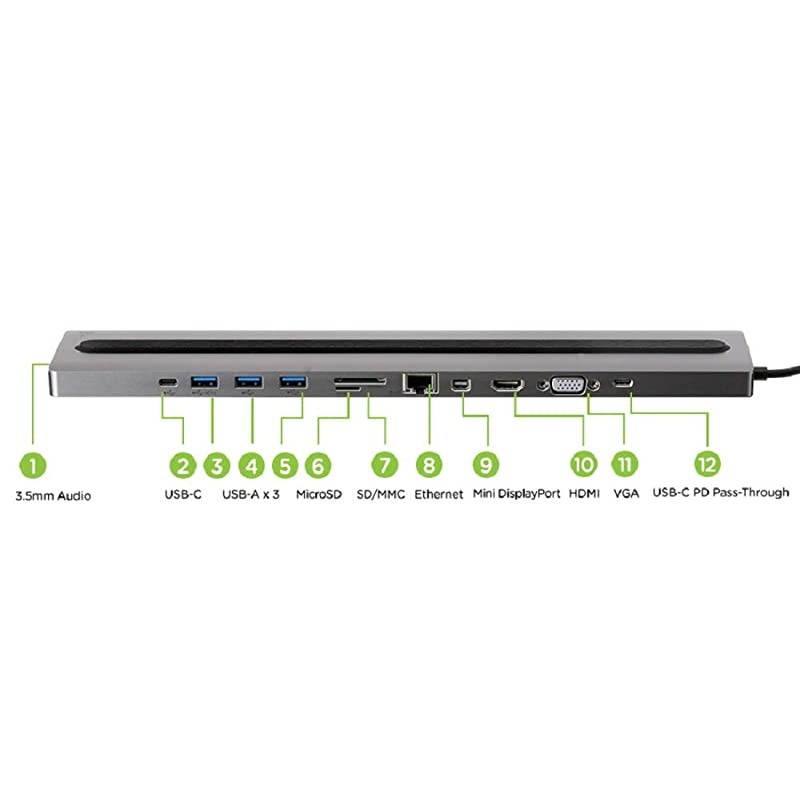 1
3.5mm Audio

2
USB-C

3 4 5
USB-A x 3

6
MicroSD

7
SD/MMC

8
Ethernet

9
Mini DisplayPort

10
HDMI

11
VGA

12
USB-C PD Pass-Through