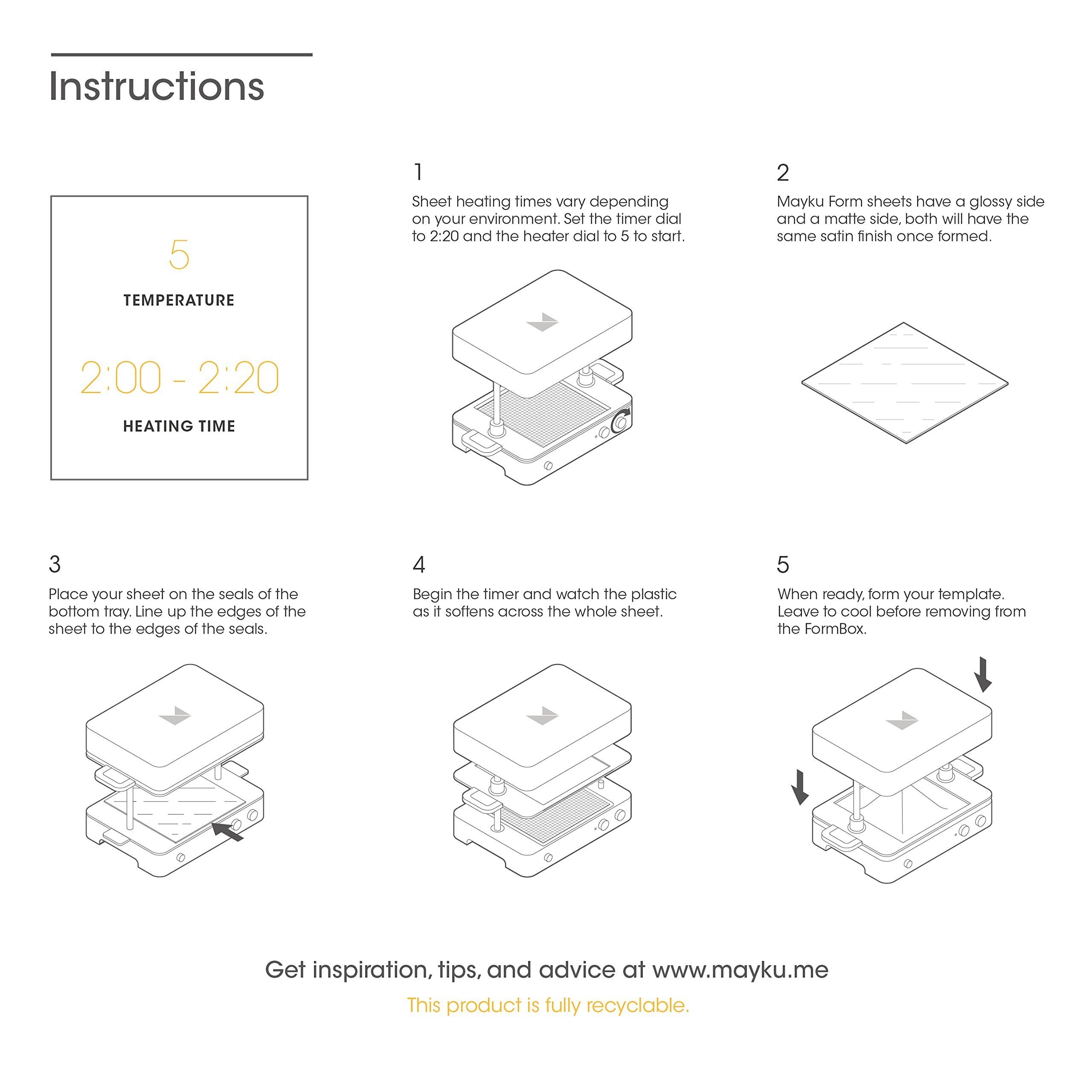 Instructions

5

TEMPERATURE

2:00 - 2:20

HEATING TIME

1

Sheet heating times vary depending on your environment. Set the timer dial to 2:20 and the heater dial to 5 to start.

2

Mayku Form sheets have a glossy side and a matte side, both will have the same satin finish once formed.

3

Place your sheet on the seals of the bottom tray. Line up the edges of the sheet to the edges of the seals.

4

Begin the timer and watch the plastic as it softens across the whole sheet.

5

When ready, form your template. Leave to cool before removing from the FormBox.

Get inspiration, tips, and advice at www.mayku.me

This product is fully recyclable.