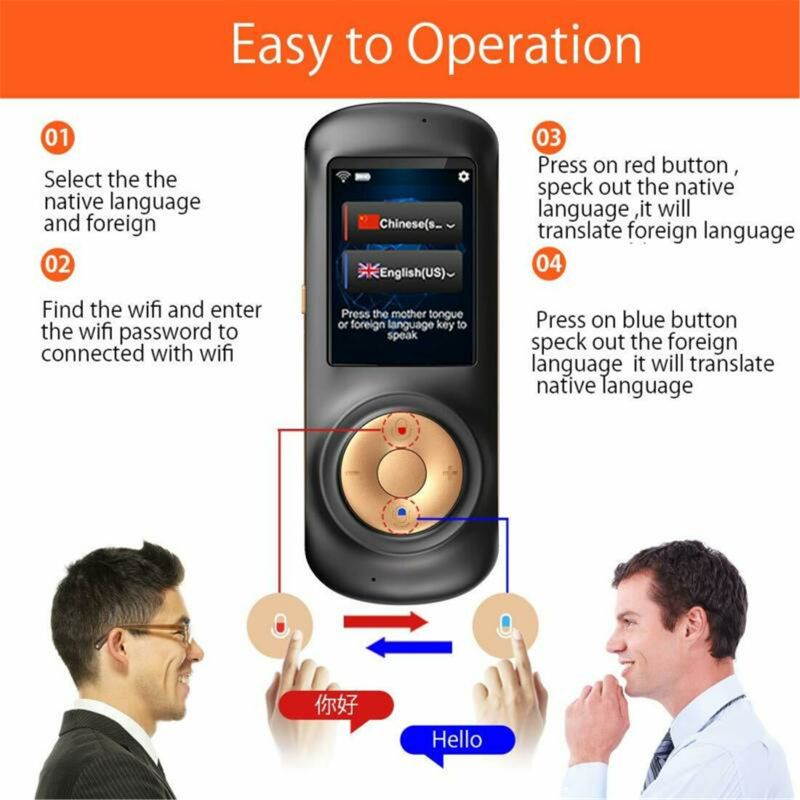 Easy to Operation

01

Select the the native language and foreign

02

Find the wifi and enter the wifi password to connected with wifi

Chinese(s...

English(US)

Press the mother tongue or foreign language key to speak

03

Press on red button , speck out the native language ,it will translate foreign language

04

Press on blue button speck out the foreign language it will translate native language

你好

Hello