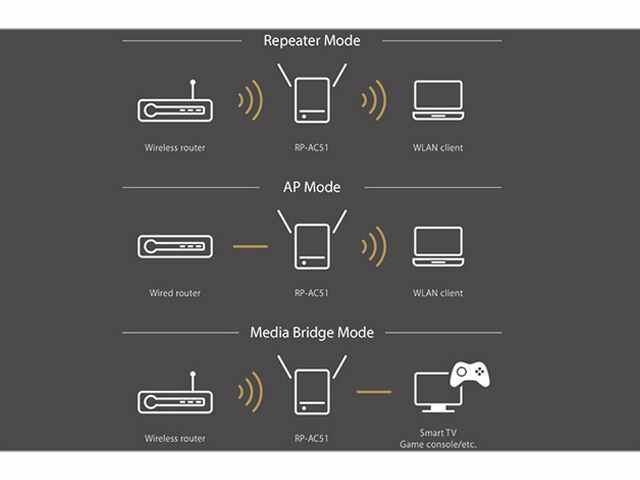 Repeater Mode

Wireless router

RP-AC51

WLAN client

AP Mode

Wired router

RP-AC51

WLAN client

Media Bridge Mode

Wireless router

RP-AC51

Smart TV
Game console/etc.