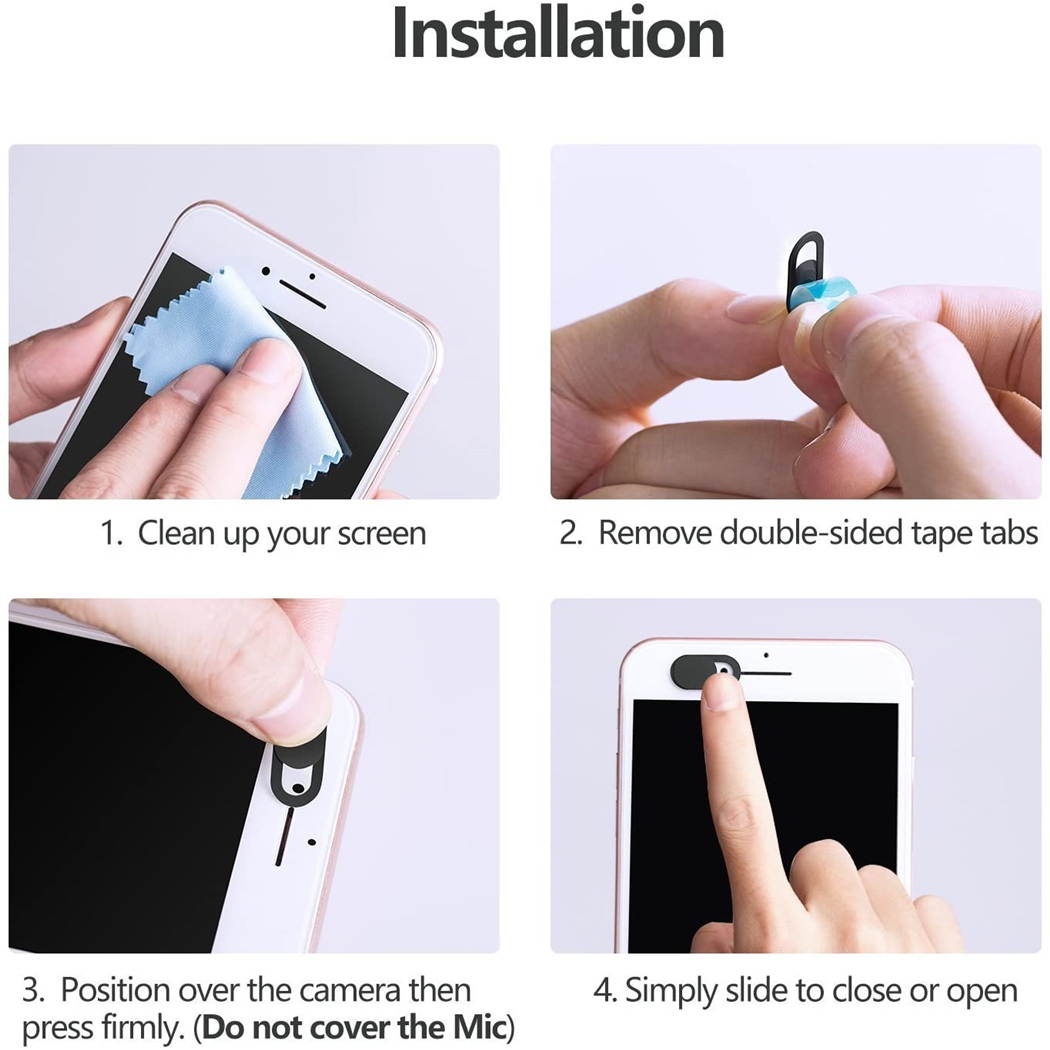 Installation

1. Clean up your screen

2. Remove double-sided tape tabs

3. Position over the camera then press firmly. (Do not cover the Mic)

4. Simply slide to close or open