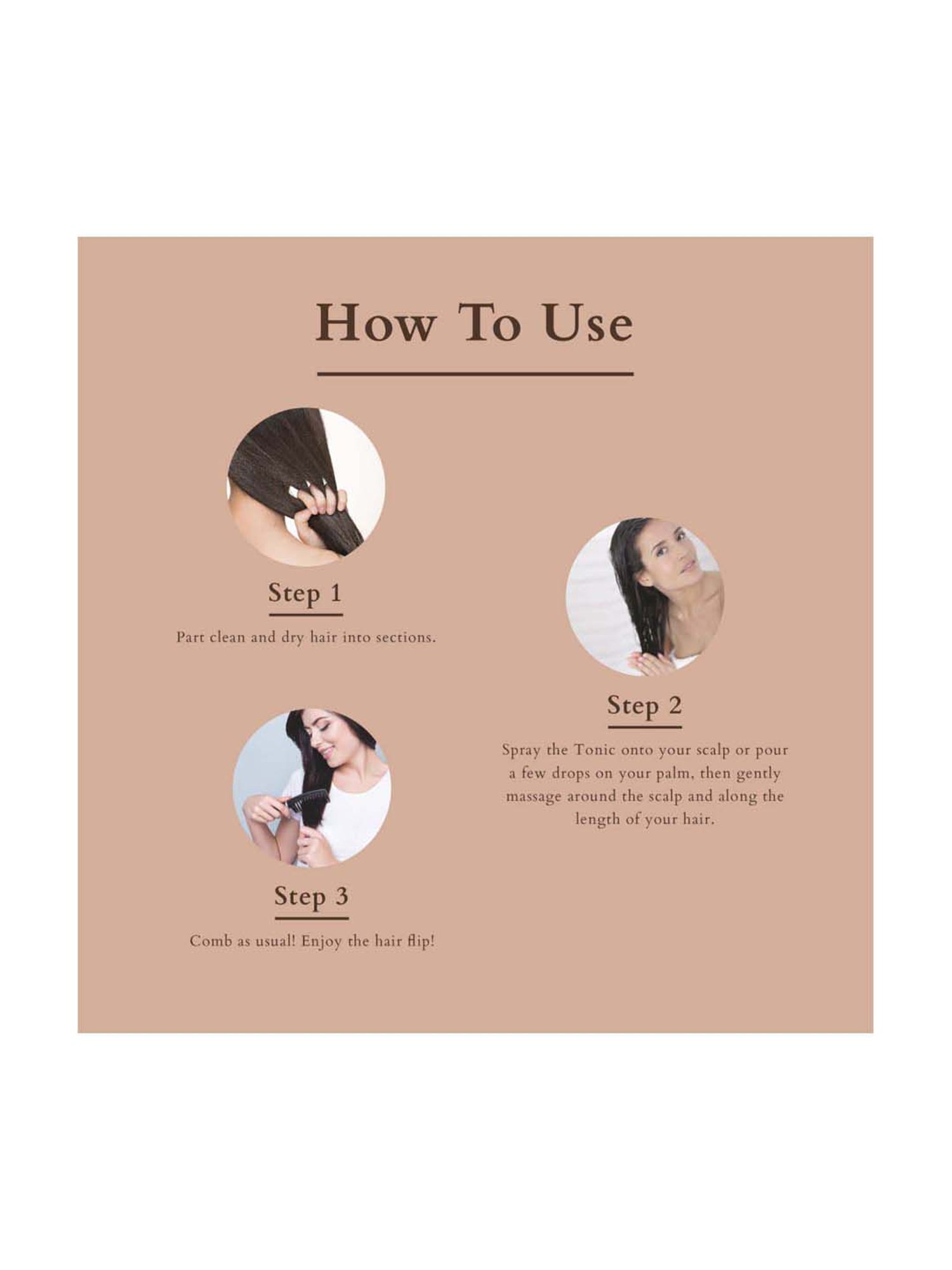 How To Use

Step 1

Part clean and dry hair into sections.

Step 2

Spray the Tonic onto your scalp or pour a few drops on your palm, then gently massage around the scalp and along the length of your hair.

Step 3

Comb as usual! Enjoy the hair flip!