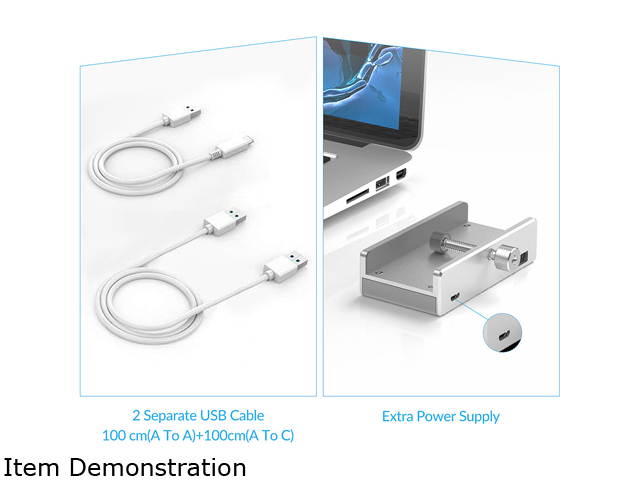 2 Separate USB Cable
100 cm(A To A)+100cm(A To C)

Extra Power Supply

Item Demonstration