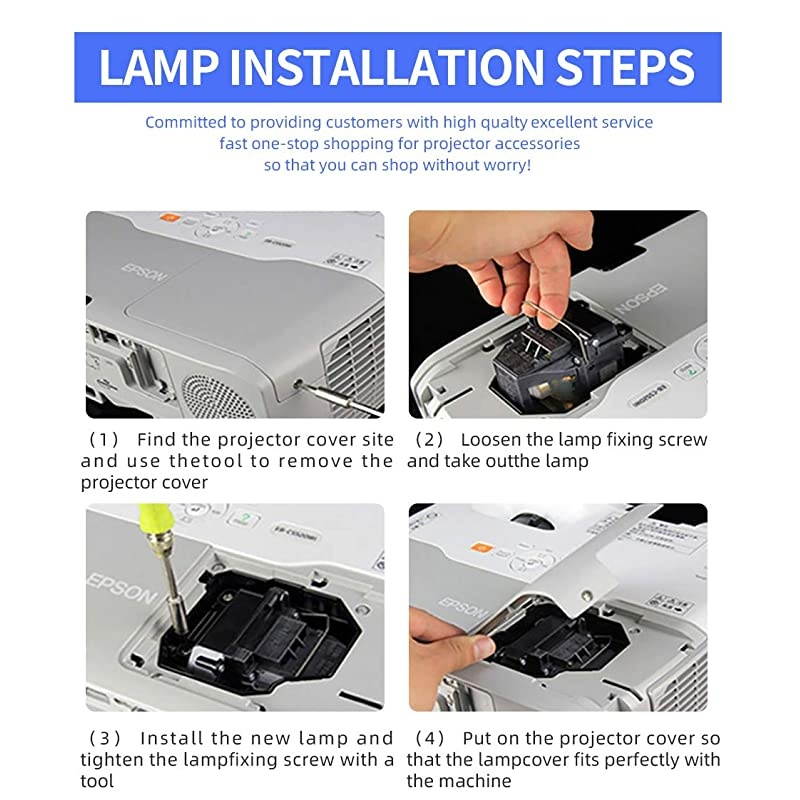 LAMP INSTALLATION STEPS

Committed to providing customers with high qualty excellent service
fast one-stop shopping for projector accessories
so that you can shop without worry!

EPSON

EPSON

(1) Find the projector cover site and use thetool to remove the projector cover

(2) Loosen the lamp fixing screw and take outthe lamp

EPSON

EPSON

(3) Install the new lamp and tighten the lampfixing screw with a tool

(4) Put on the projector cover so that the lampcover fits perfectly with the machine