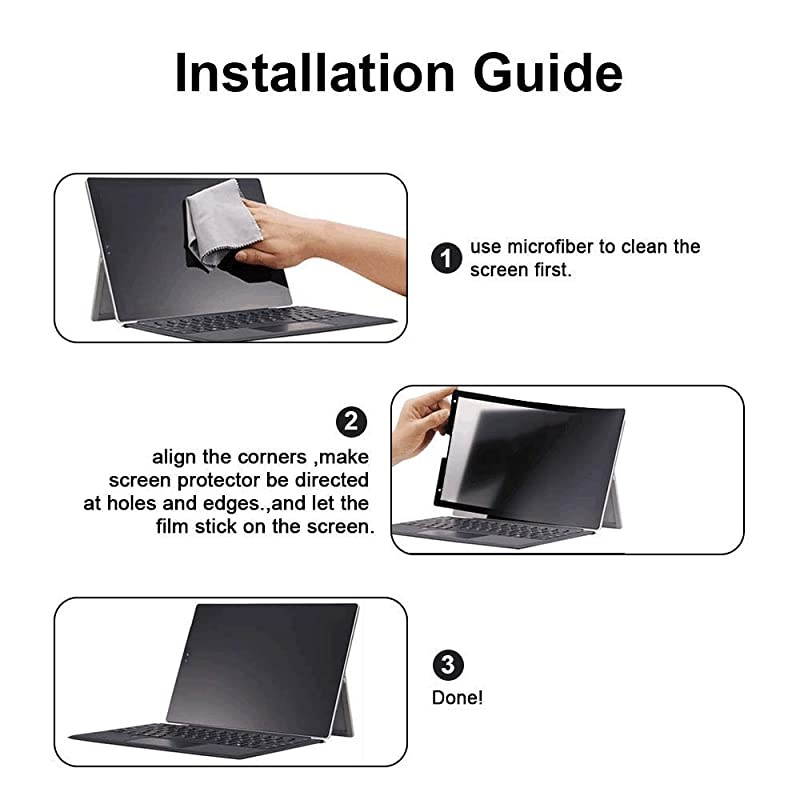 Installation Guide

1 use microfiber to clean the screen first.

2 align the corners ,make screen protector be directed at holes and edges.,and let the film stick on the screen.

3 Done!