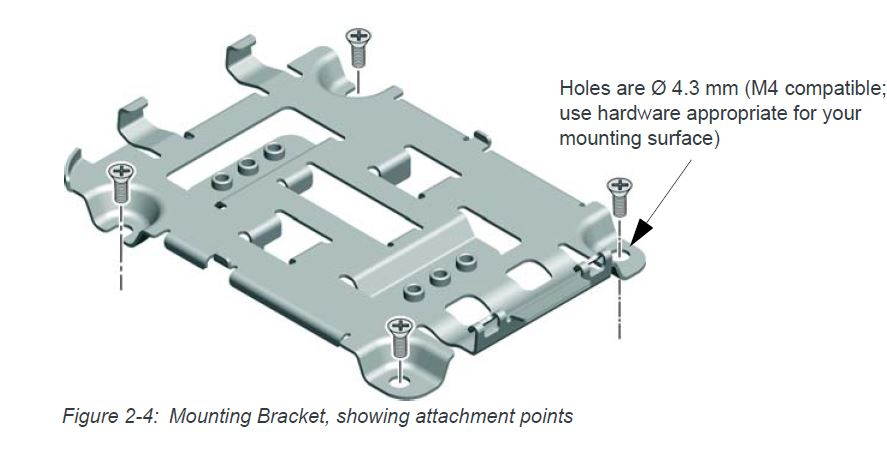 Holes are Ø 4.3 mm (M4 compatible; use hardware appropriate for your mounting surface)

Figure 2-4: Mounting Bracket, showing attachment points