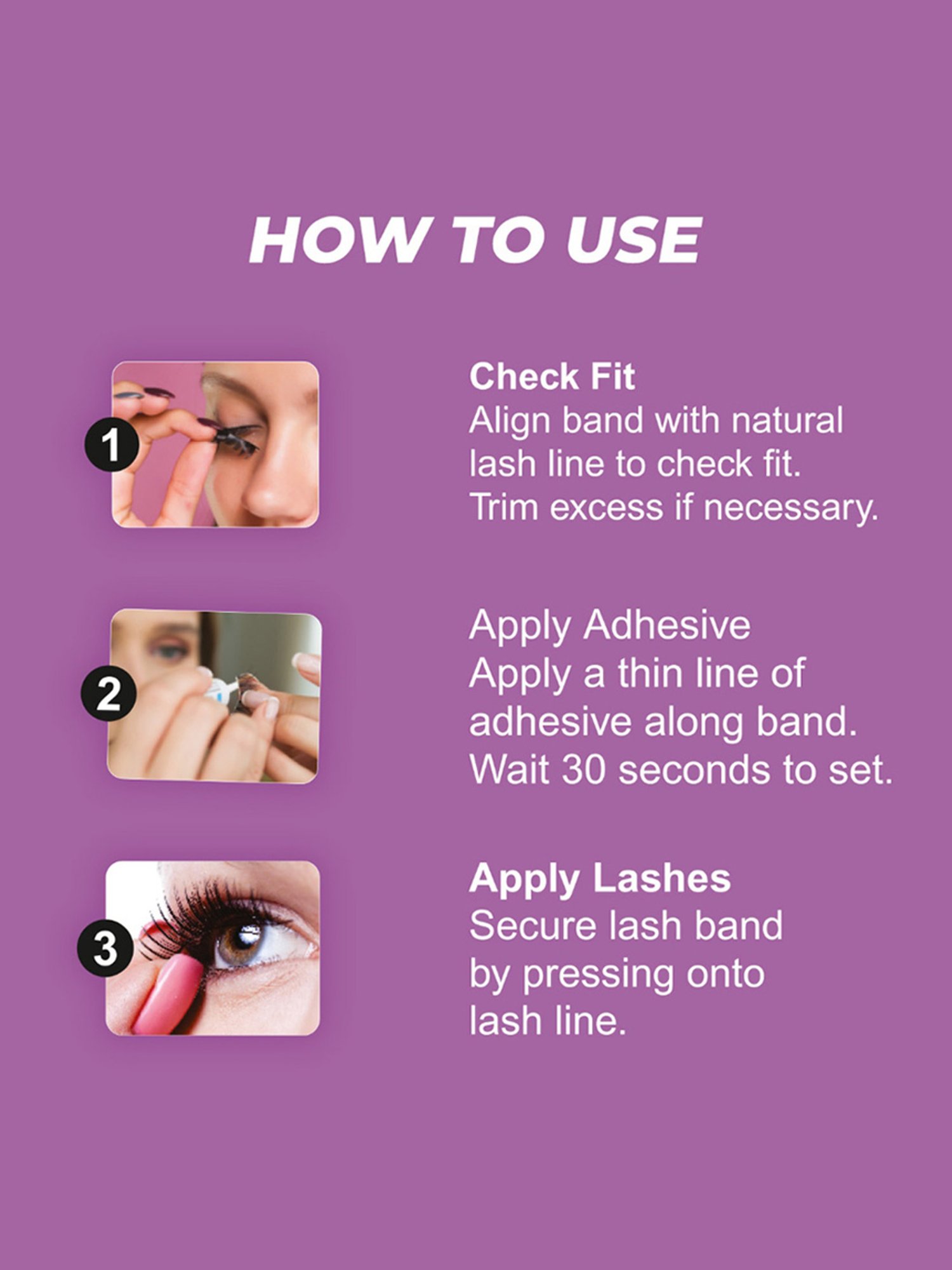 HOW TO USE

1

Check Fit
Align band with natural lash line to check fit. Trim excess if necessary.

2

Apply Adhesive
Apply a thin line of adhesive along band. Wait 30 seconds to set.

3

Apply Lashes
Secure lash band by pressing onto lash line.