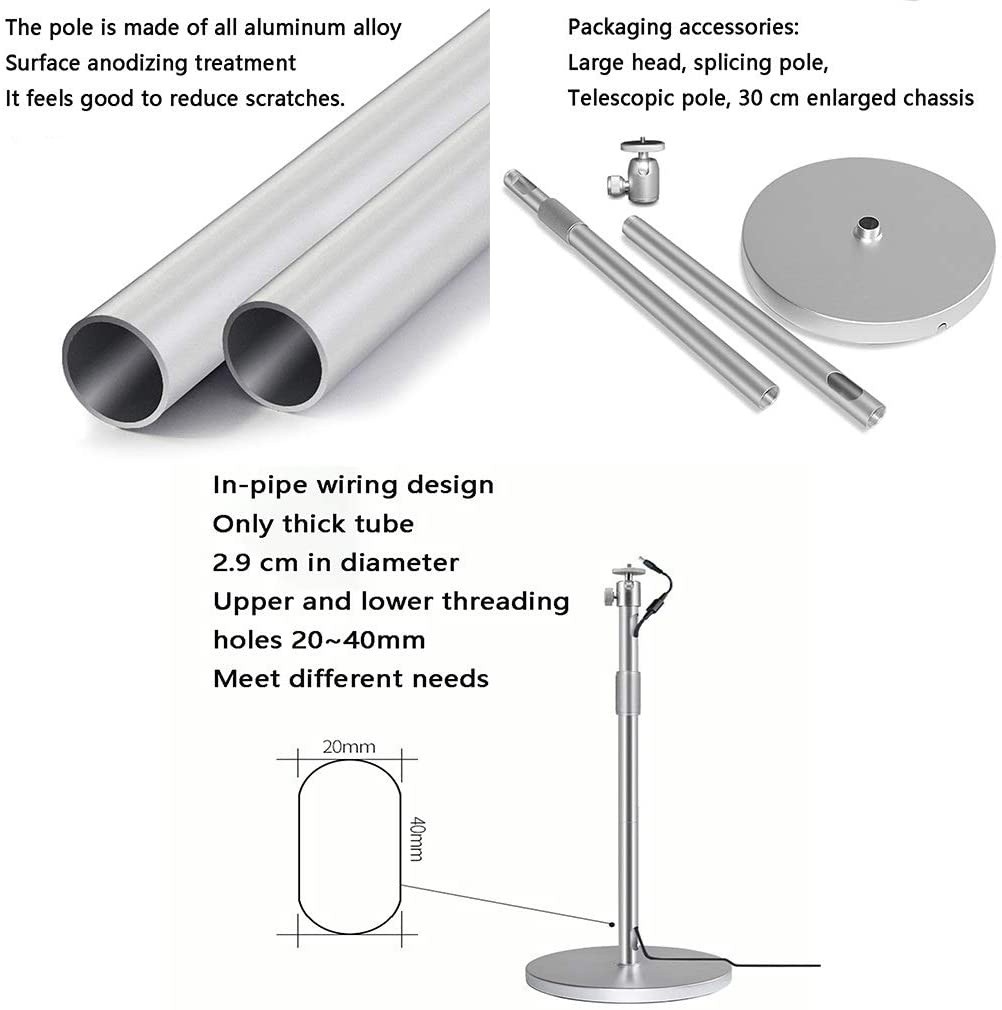 The pole is made of all aluminum alloy
Surface anodizing treatment
It feels good to reduce scratches.

Packaging accessories:
Large head, splicing pole,
Telescopic pole, 30 cm enlarged chassis

In-pipe wiring design
Only thick tube
2.9 cm in diameter
Upper and lower threading holes 20~40mm
Meet different needs

20mm
40mm