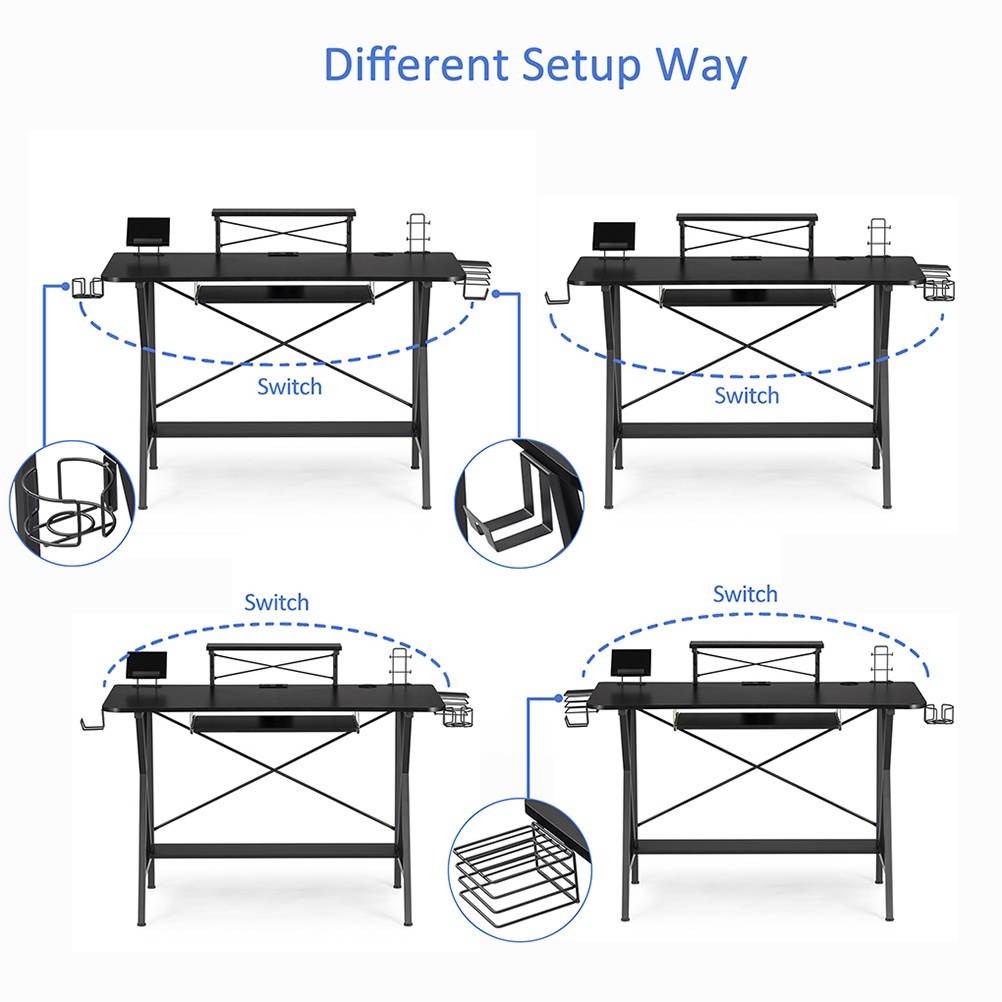 Different Setup Way

Switch

Switch

Switch

Switch